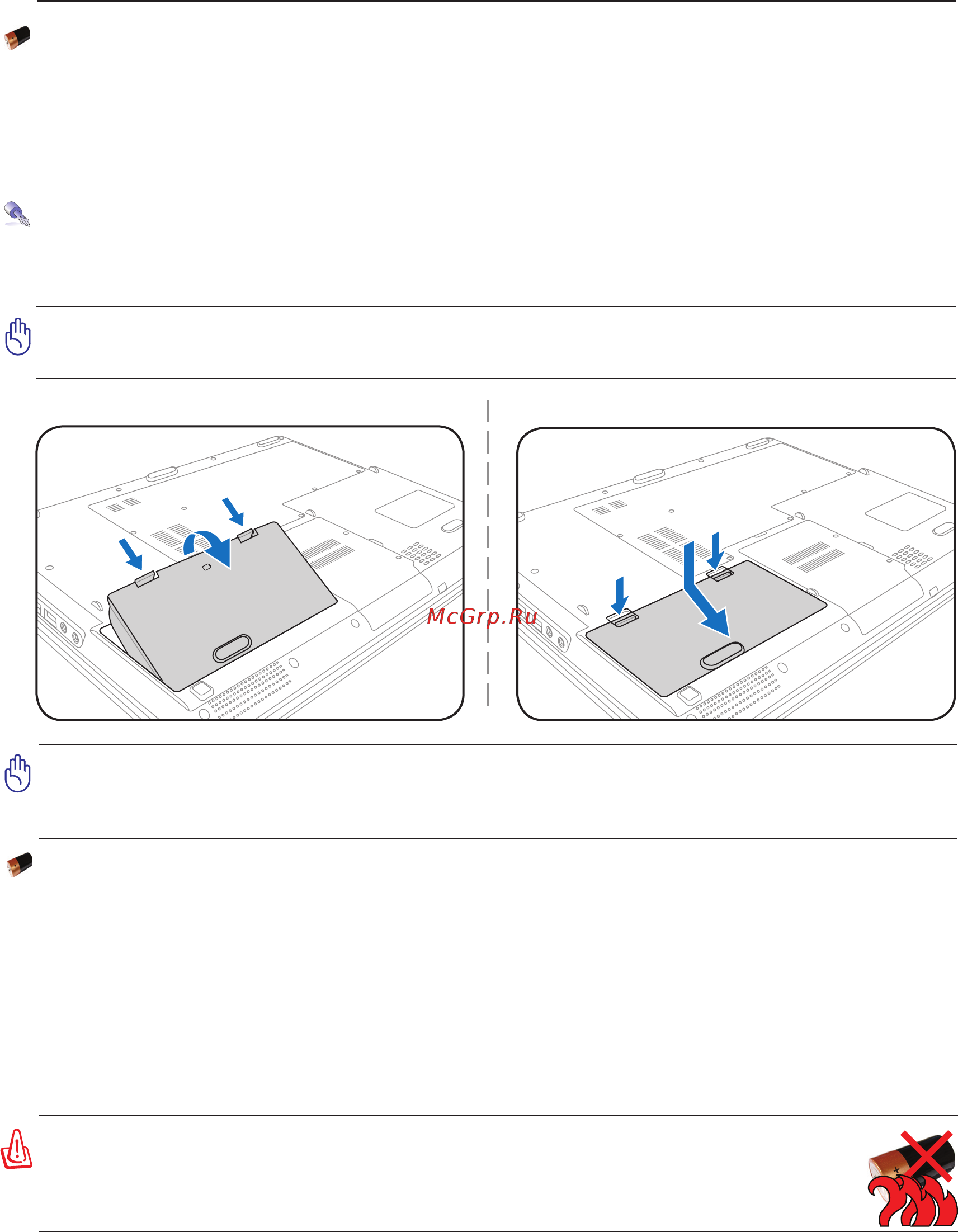 McGrp.Ru