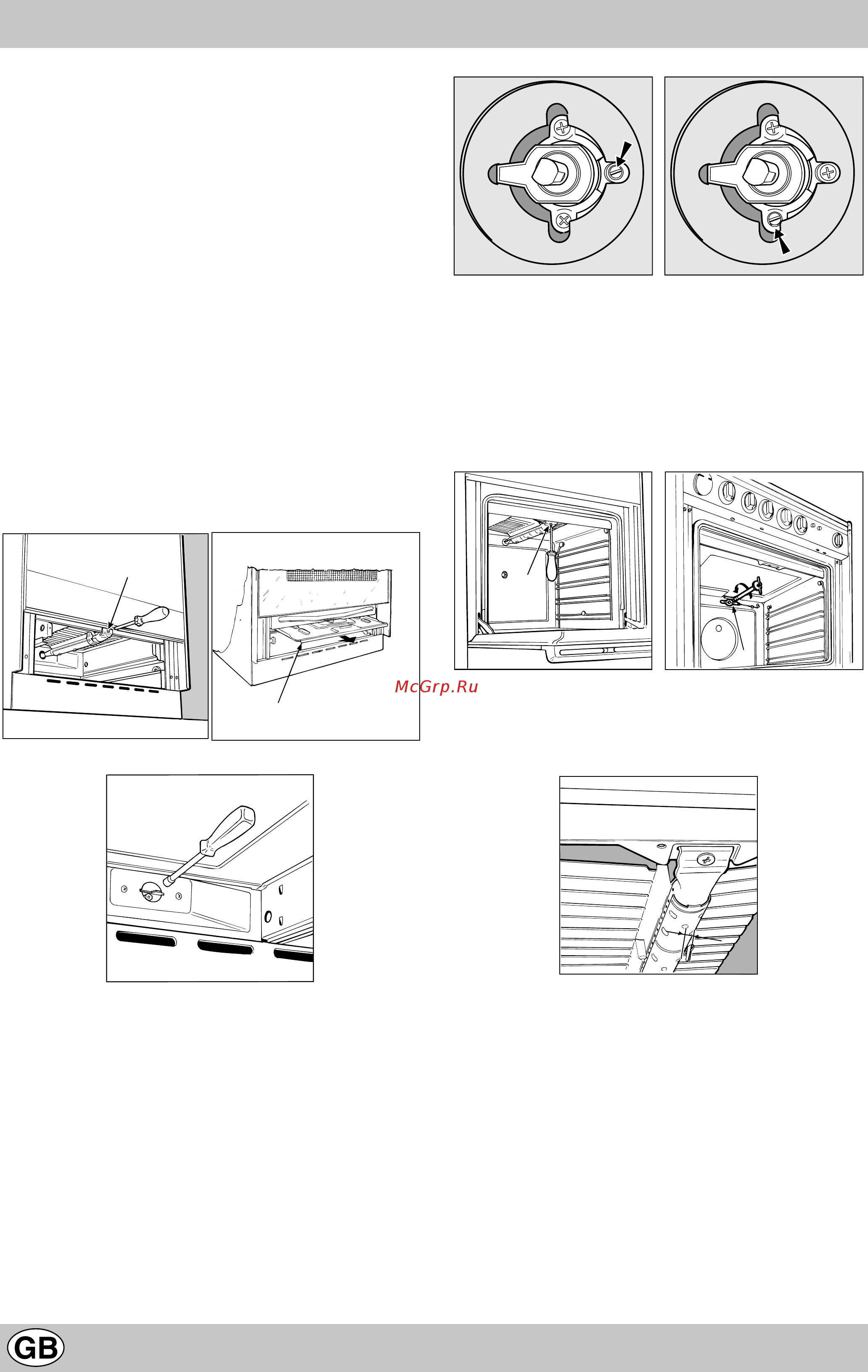 McGrp.Ru

GB