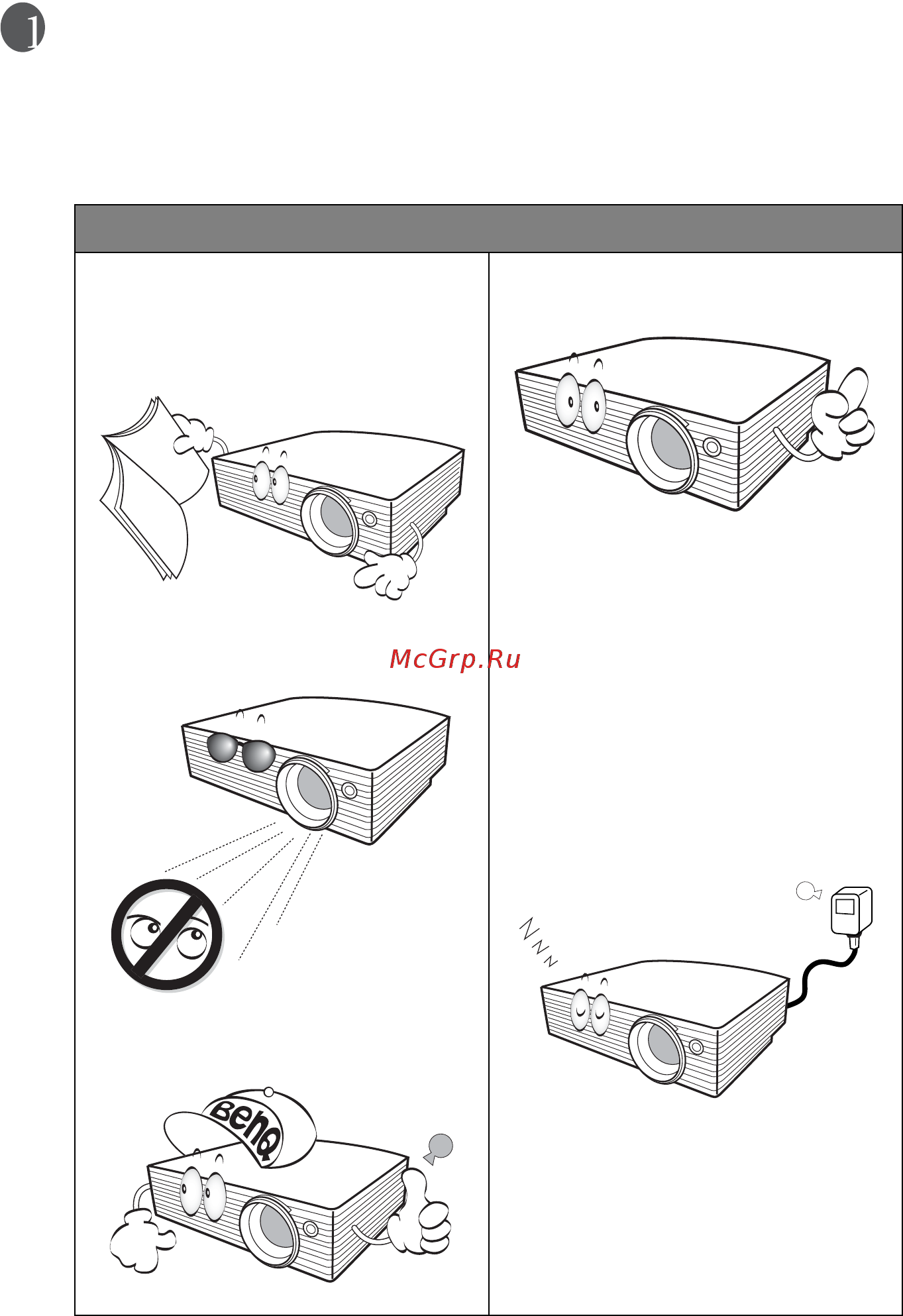 1

McGrp.Ru

BenQ