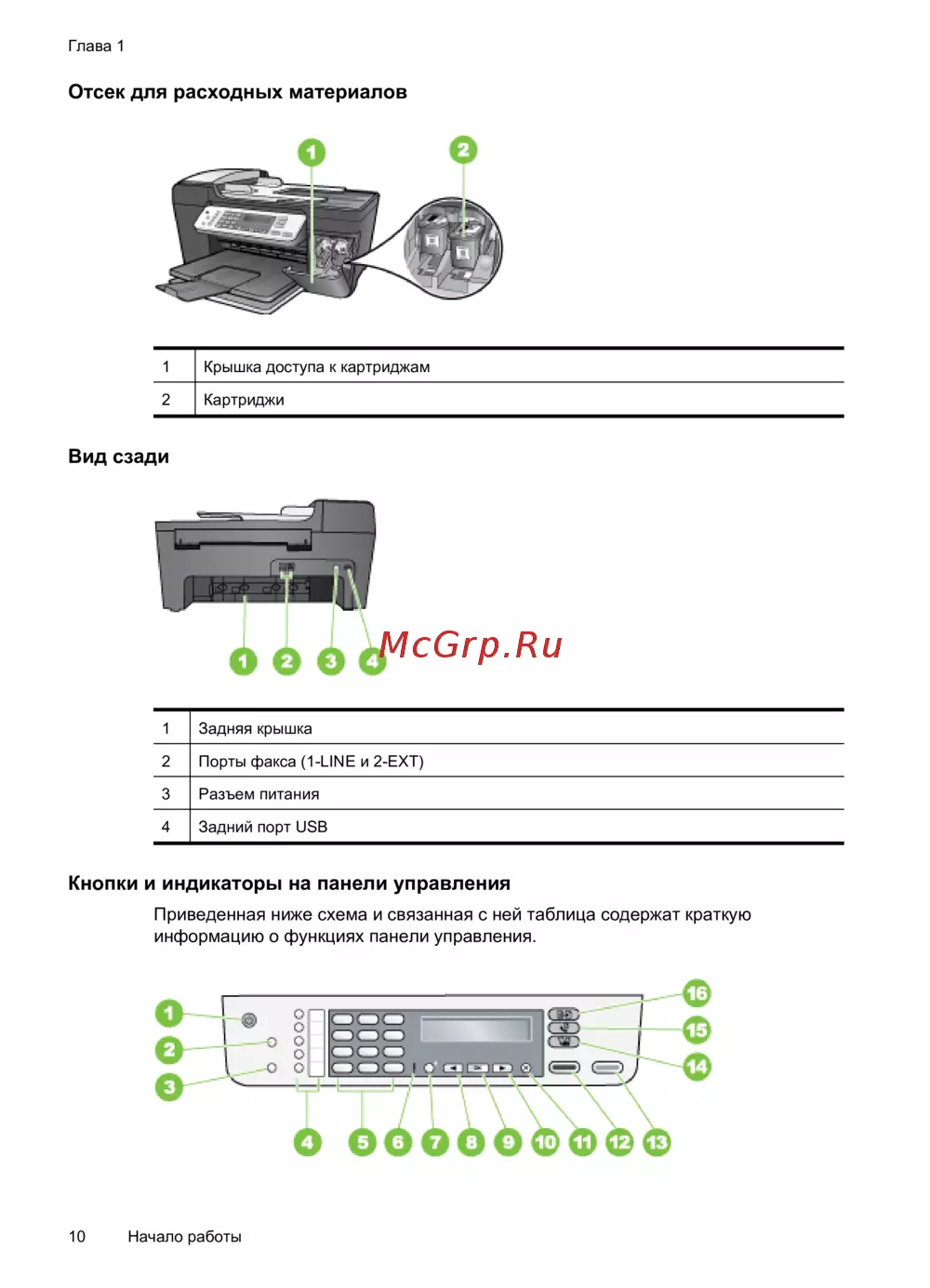 Глава 1

Отсек для расходных материалов

1 2

| 1 | Крышка доступа к картриджам |
|---|---|
| 2 | Картриджи |

Вид сзади

1 2 3 4

McGrp.Ru

| 1 | Задняя крышка |
|---|---|
| 2 | Порты факса (1-LINE и 2-EXT) |
| 3 | Разъем питания |
| 4 | Задний порт USB |

Кнопки и индикаторы на панели управления

Приведенная ниже схема и связанная с ней таблица содержат краткую информацию о функциях панели управления.

1 2 3 4 5 6 7 8 9 10 11 12 13 14 15 16

10 Начало работы