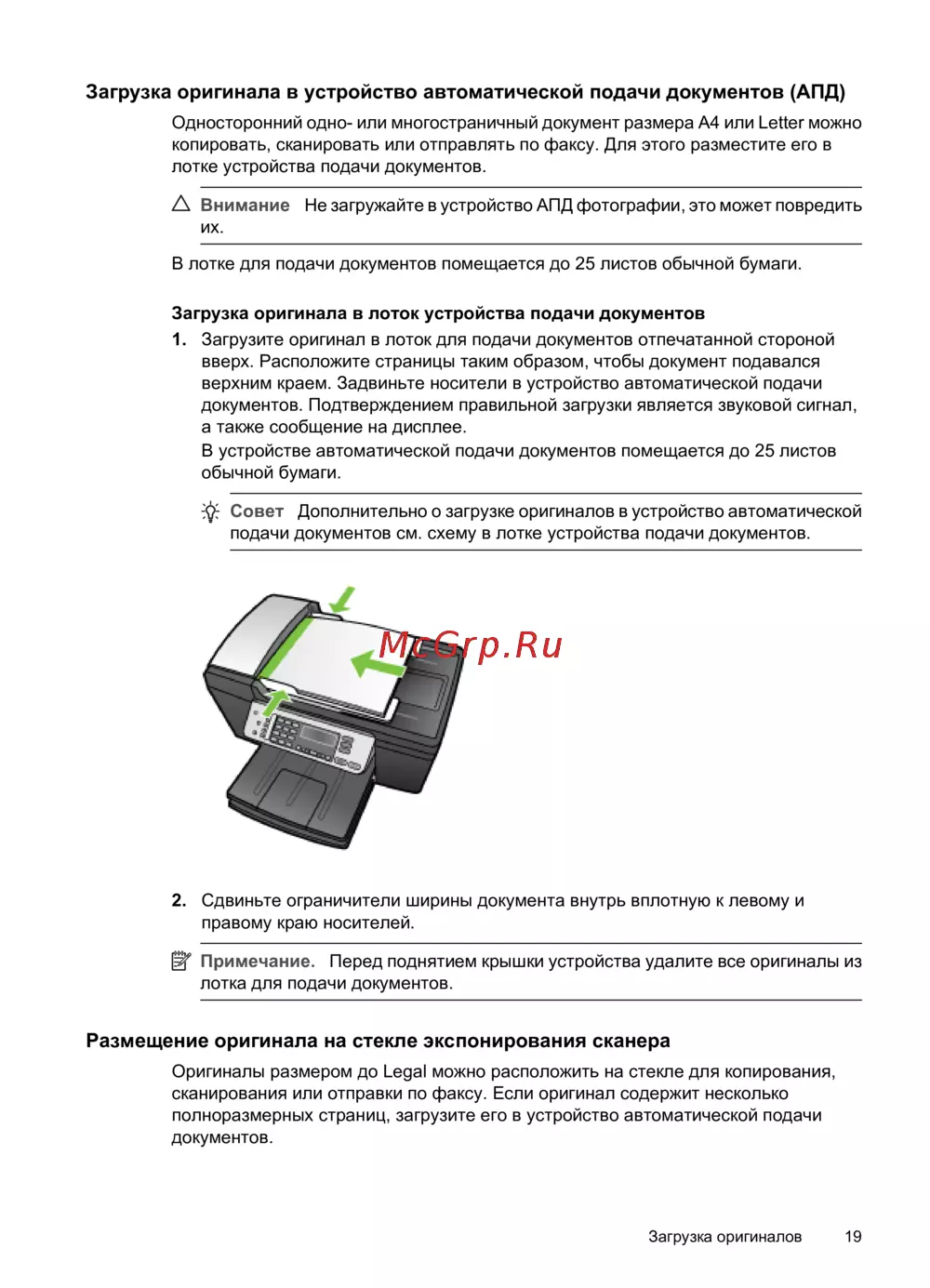 Загрузка оригинала в устройство автоматической подачи документов (АПД)

Односторонний одно- или многостраничный документ размера A4 или Letter можно копировать, сканировать или отправлять по факсу. Для этого разместите его в лотке устройства подачи документов.

Внимание Не загружайте в устройство АПД фотографии, это может повредить их.

В лотке для подачи документов помещается до 25 листов обычной бумаги.

Загрузка оригинала в лоток устройства подачи документов

1. Загрузите оригинал в лоток для подачи документов отпечатанной стороной вверх. Расположите страницы таким образом, чтобы документ подавался верхним краем. Задвиньте носители в устройство автоматической подачи документов. Подтверждением правильной загрузки является звуковой сигнал, а также сообщение на дисплее.
В устройстве автоматической подачи документов помещается до 25 листов обычной бумаги.

Совет Дополнительно о загрузке оригиналов в устройство автоматической подачи документов см. схему в лотке устройства подачи документов.

McGrp.Ru

2. Сдвиньте ограничители ширины документа внутрь вплотную к левому и правому краю носителей.

Примечание. Перед поднятием крышки устройства удалите все оригиналы из лотка для подачи документов.

Размещение оригинала на стекле экспонирования сканера

Оригиналы размером до Legal можно расположить на стекле для копирования, сканирования или отправки по факсу. Если оригинал содержит несколько полноразмерных страниц, загрузите его в устройство автоматической подачи документов.

Загрузка оригиналов 19