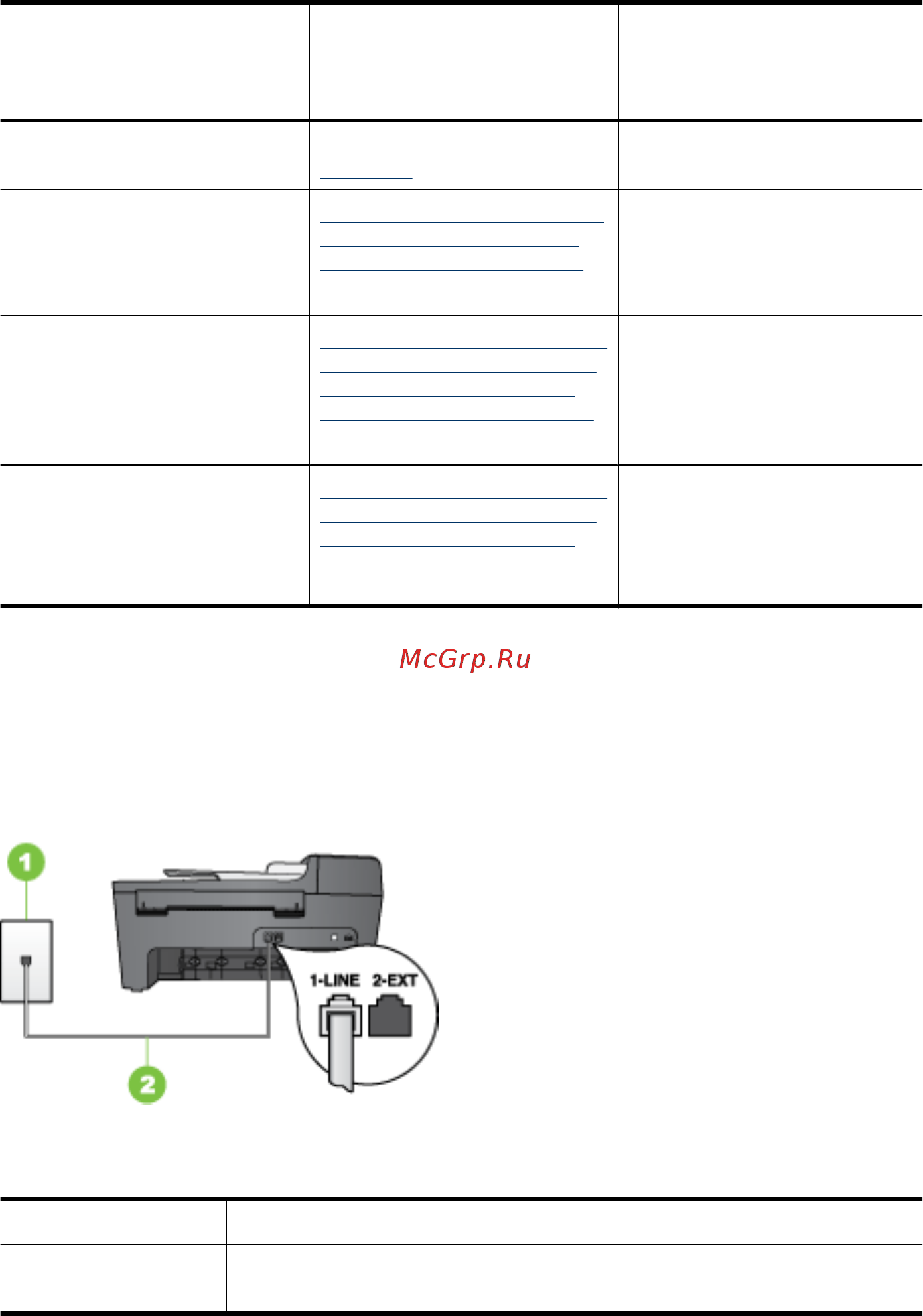 McGrp.Ru

1

2

1-LINE 2-EXT