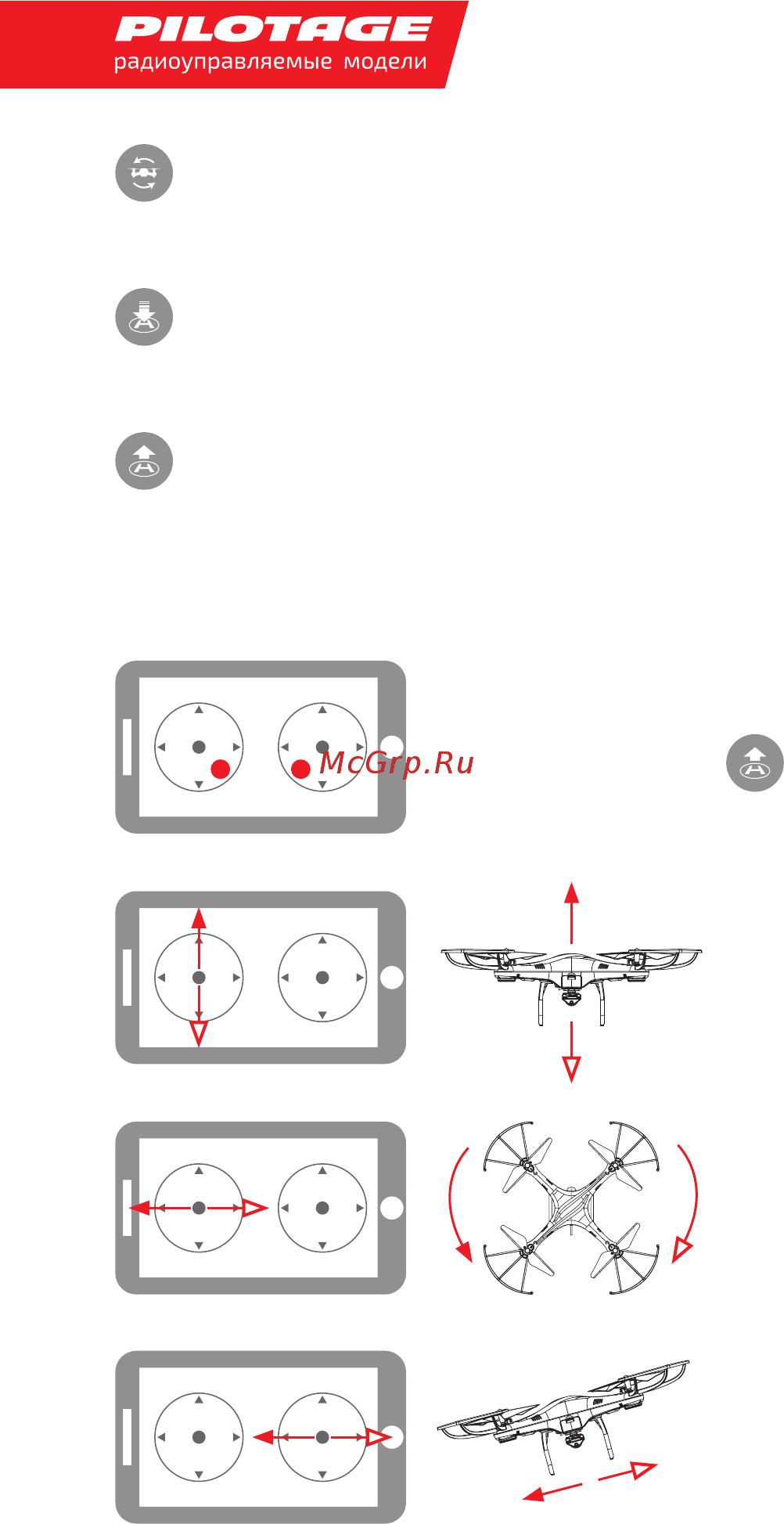 PILOTAGE
радиоуправляемые модели

McGrp.Ru