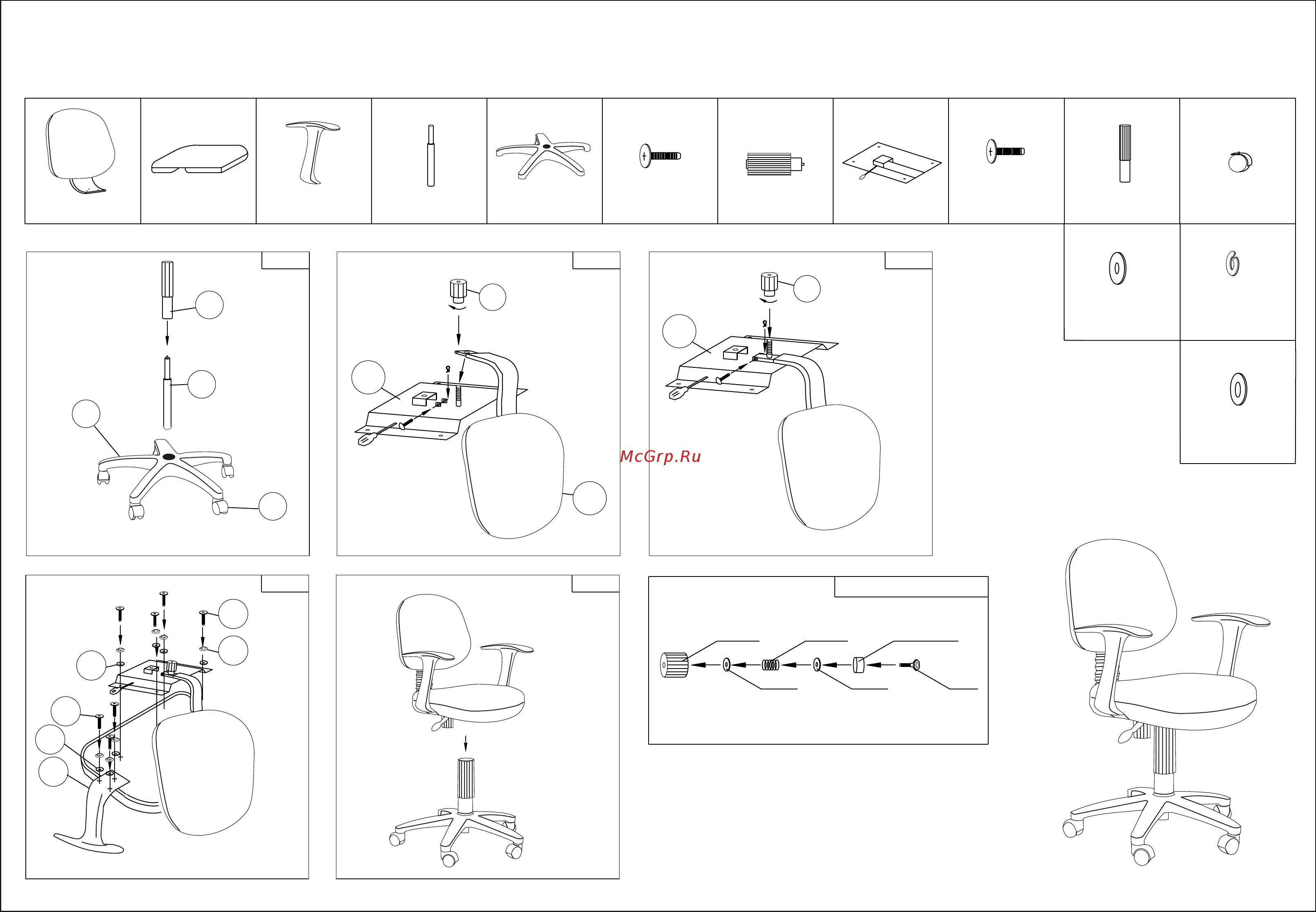 McGrp.Ru