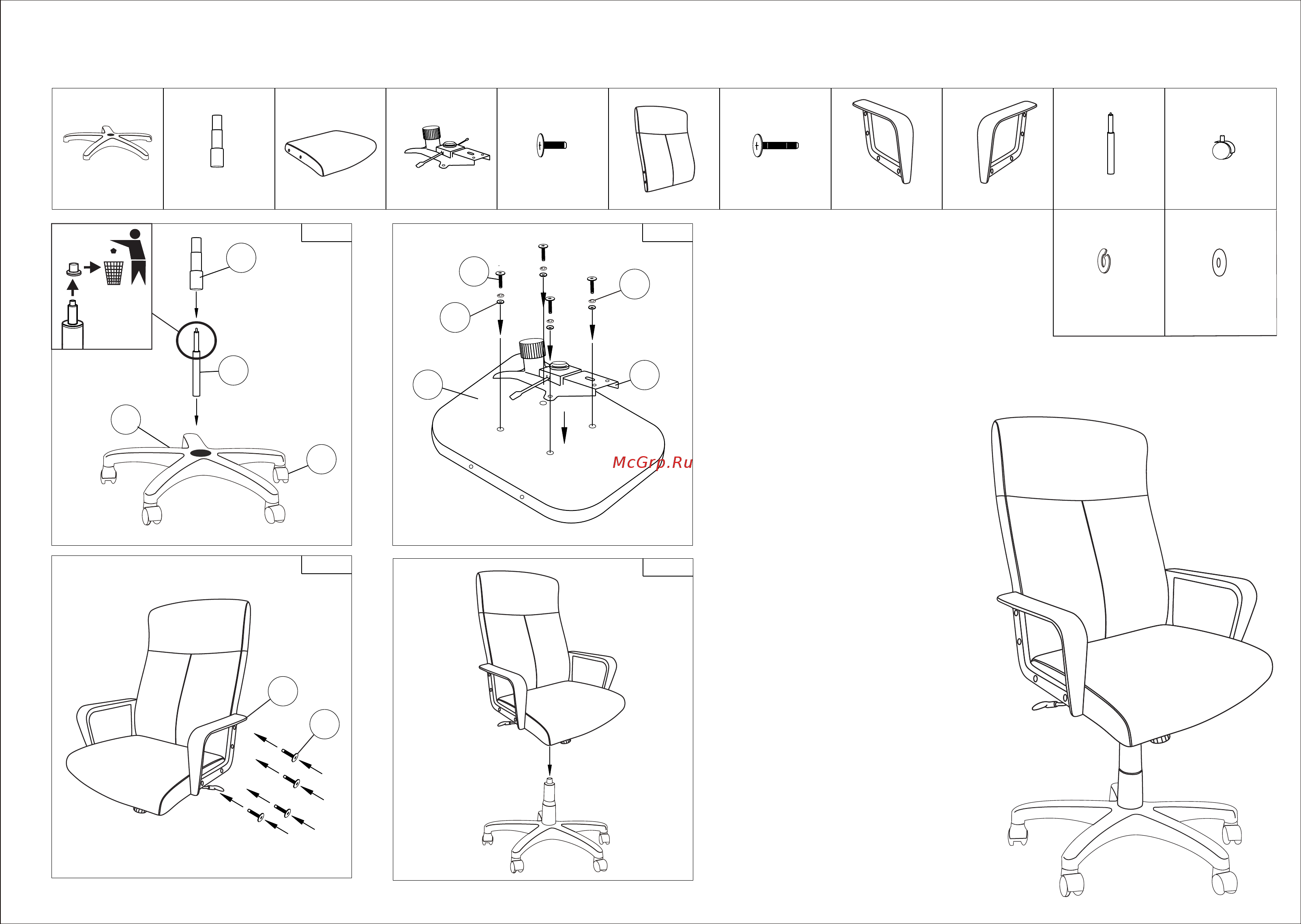 McGrp.Ru