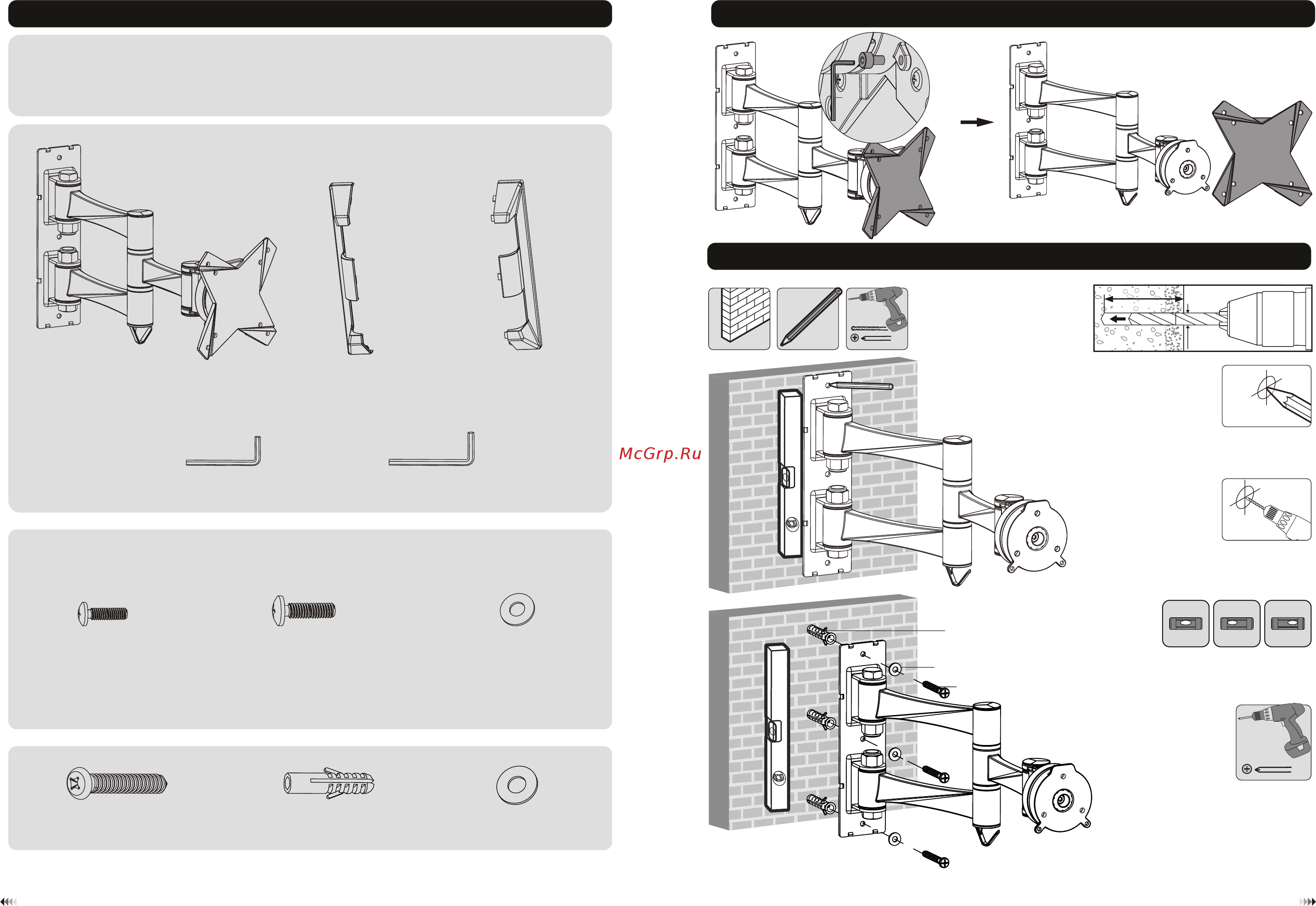 McGrp.Ru