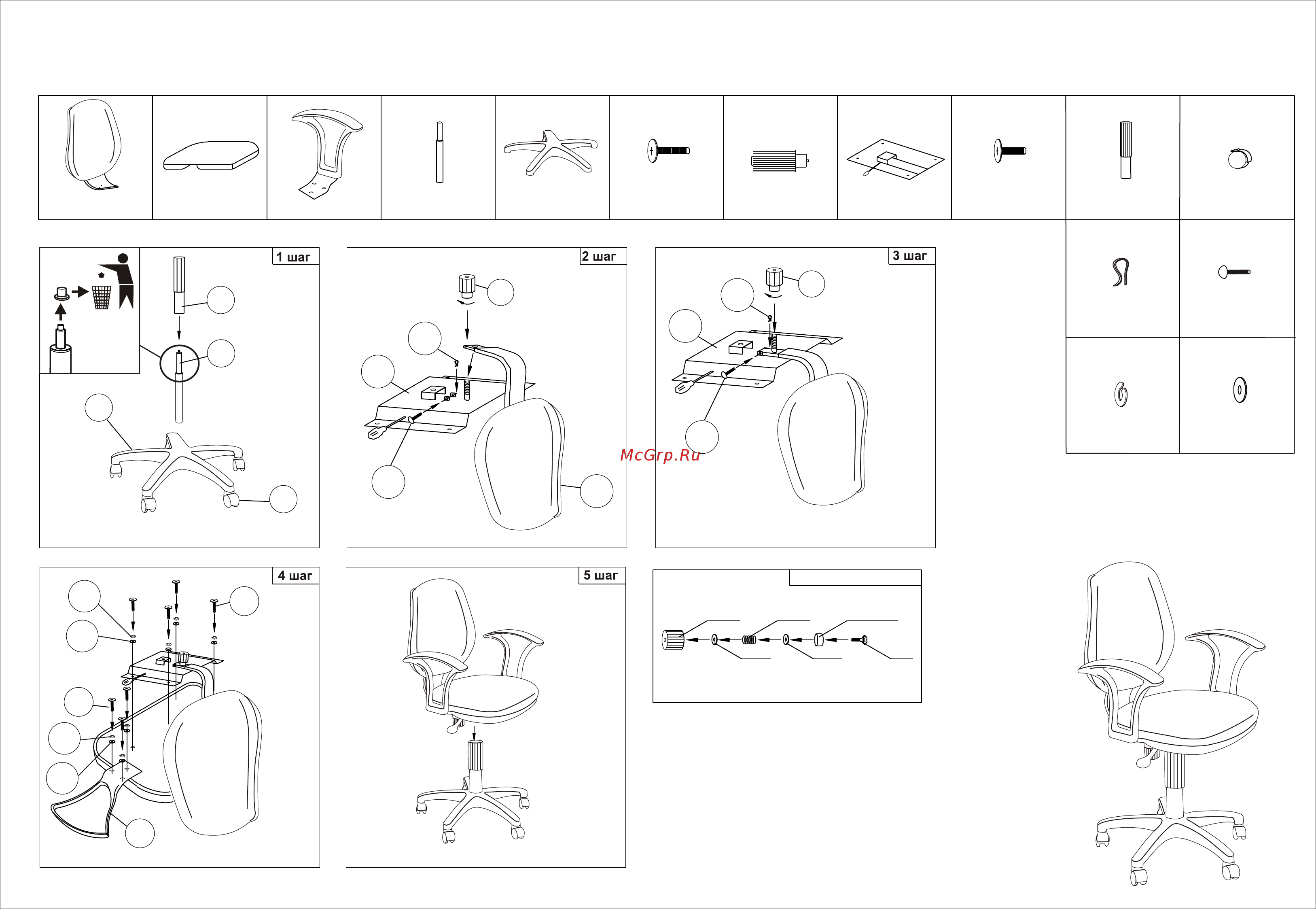 1 шаг

2 шаг

3 шаг

McGrp.Ru

4 шаг

5 шаг