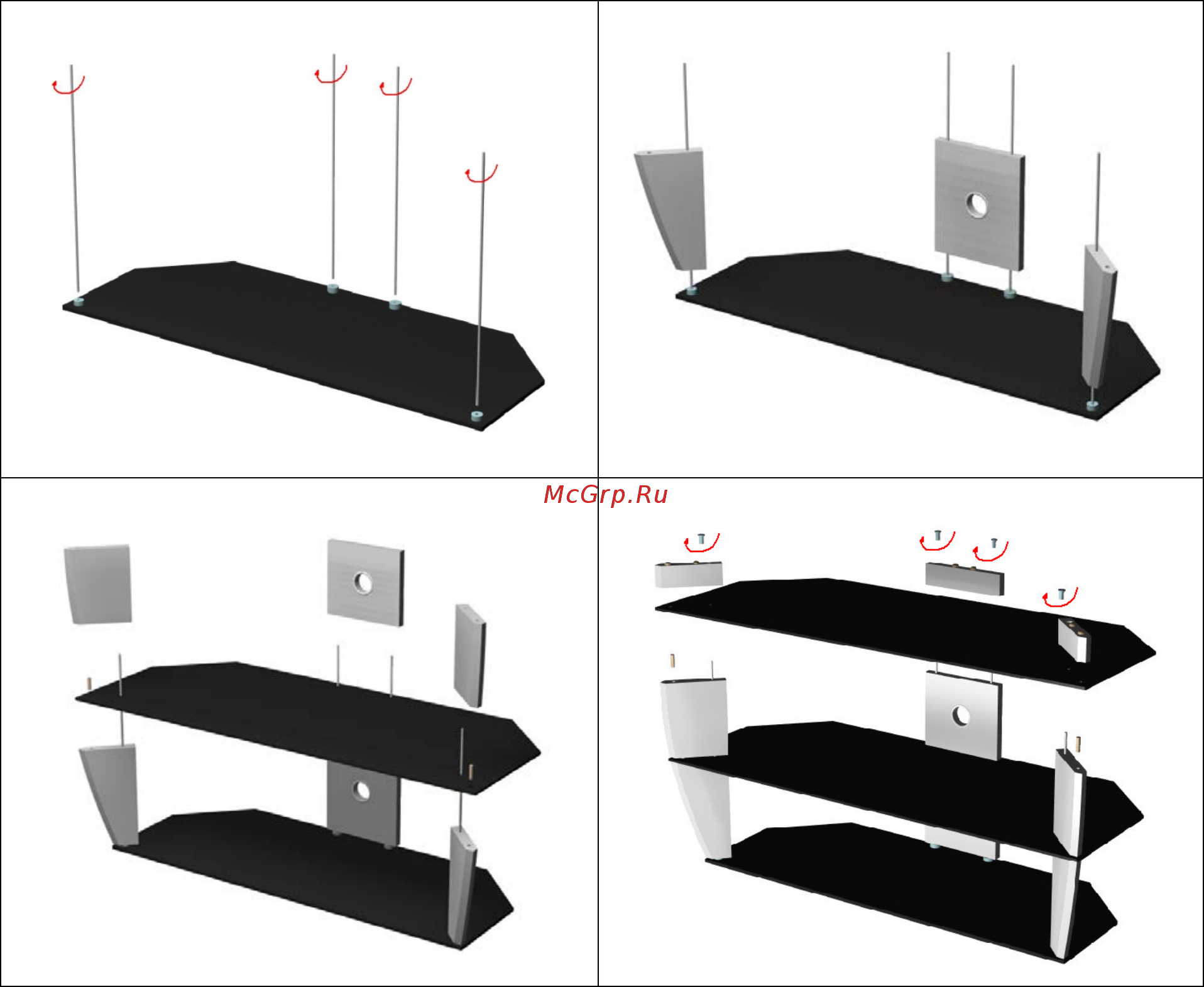 McGrp.Ru