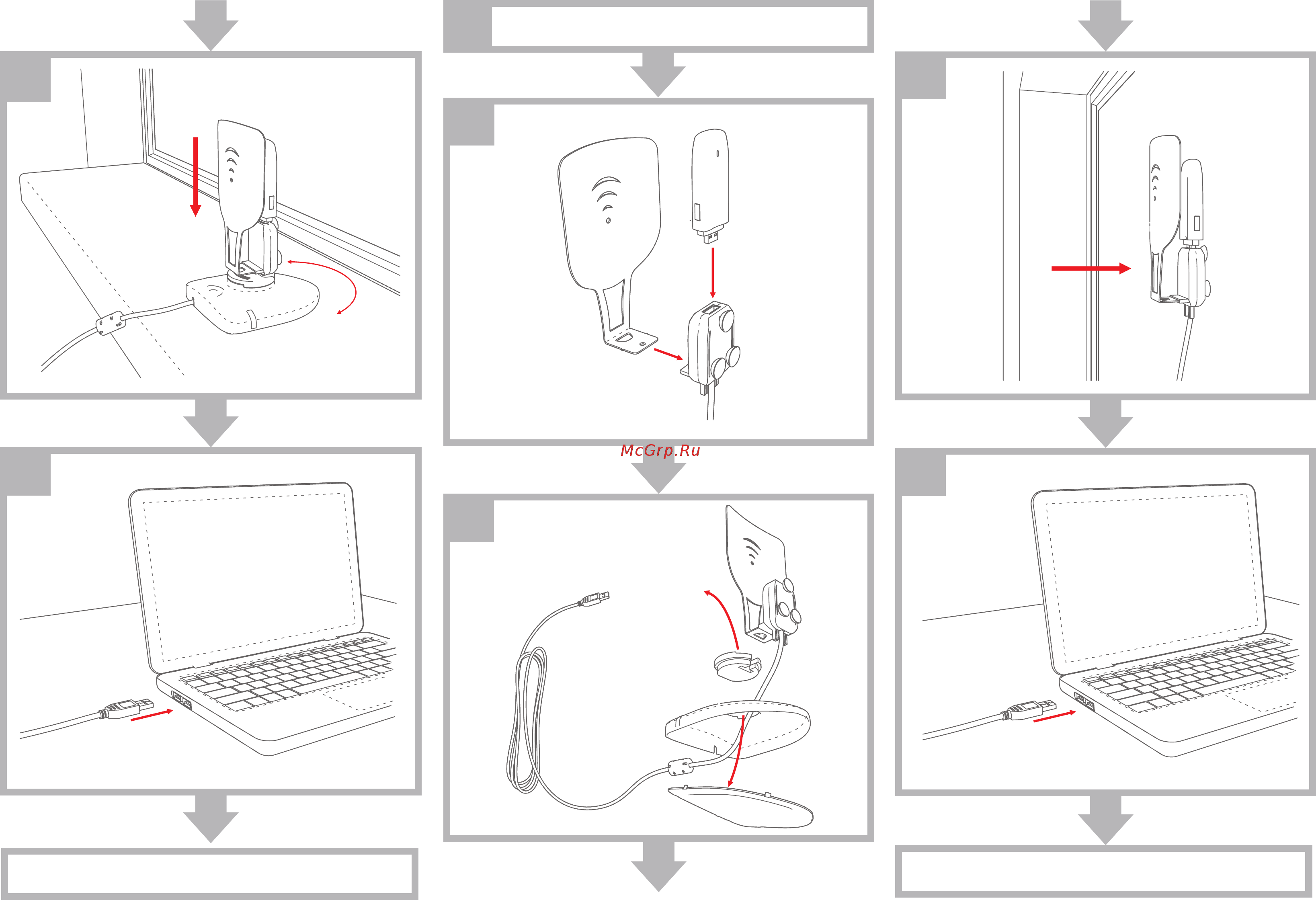 McGrp.Ru