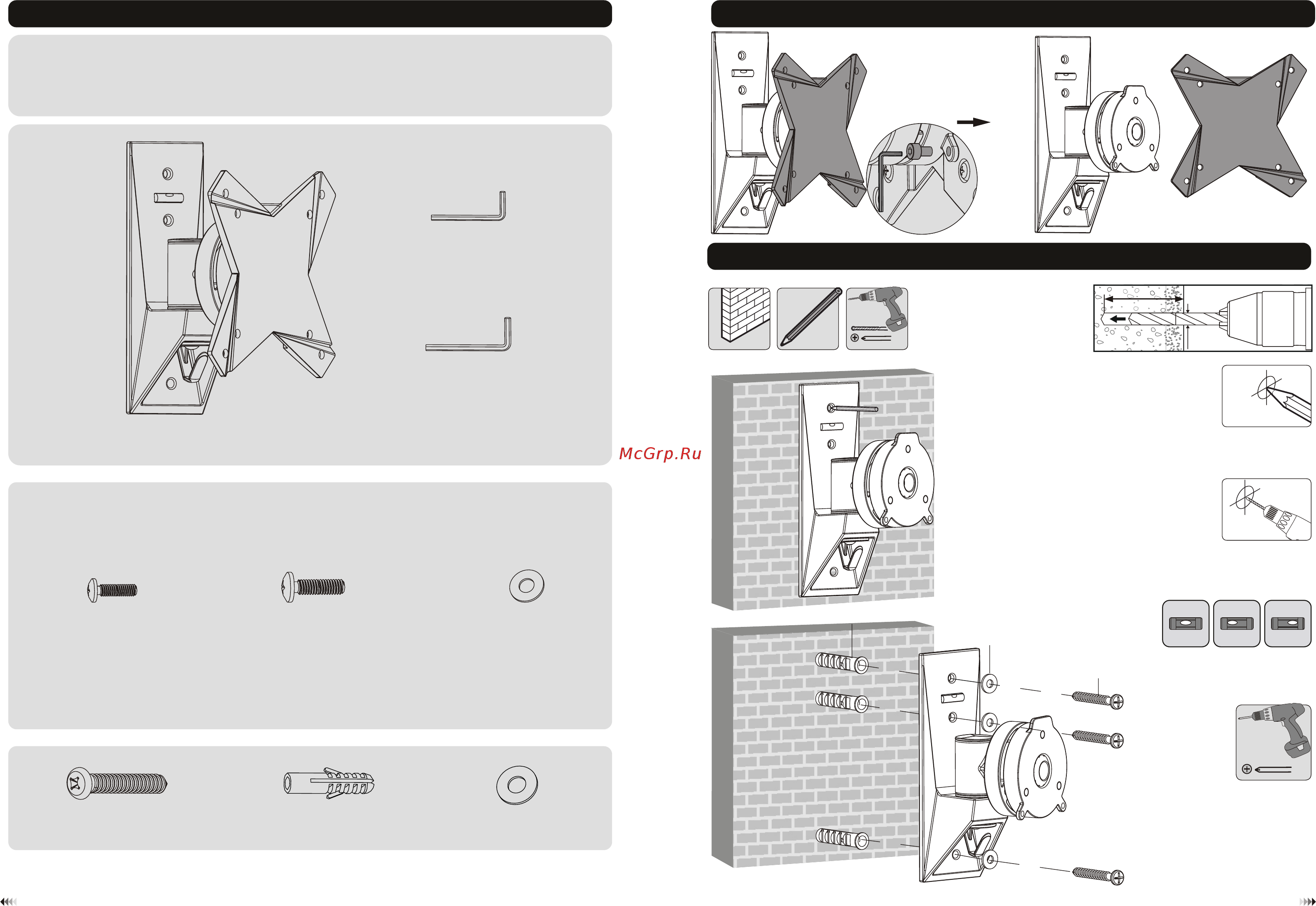 McGrp.Ru