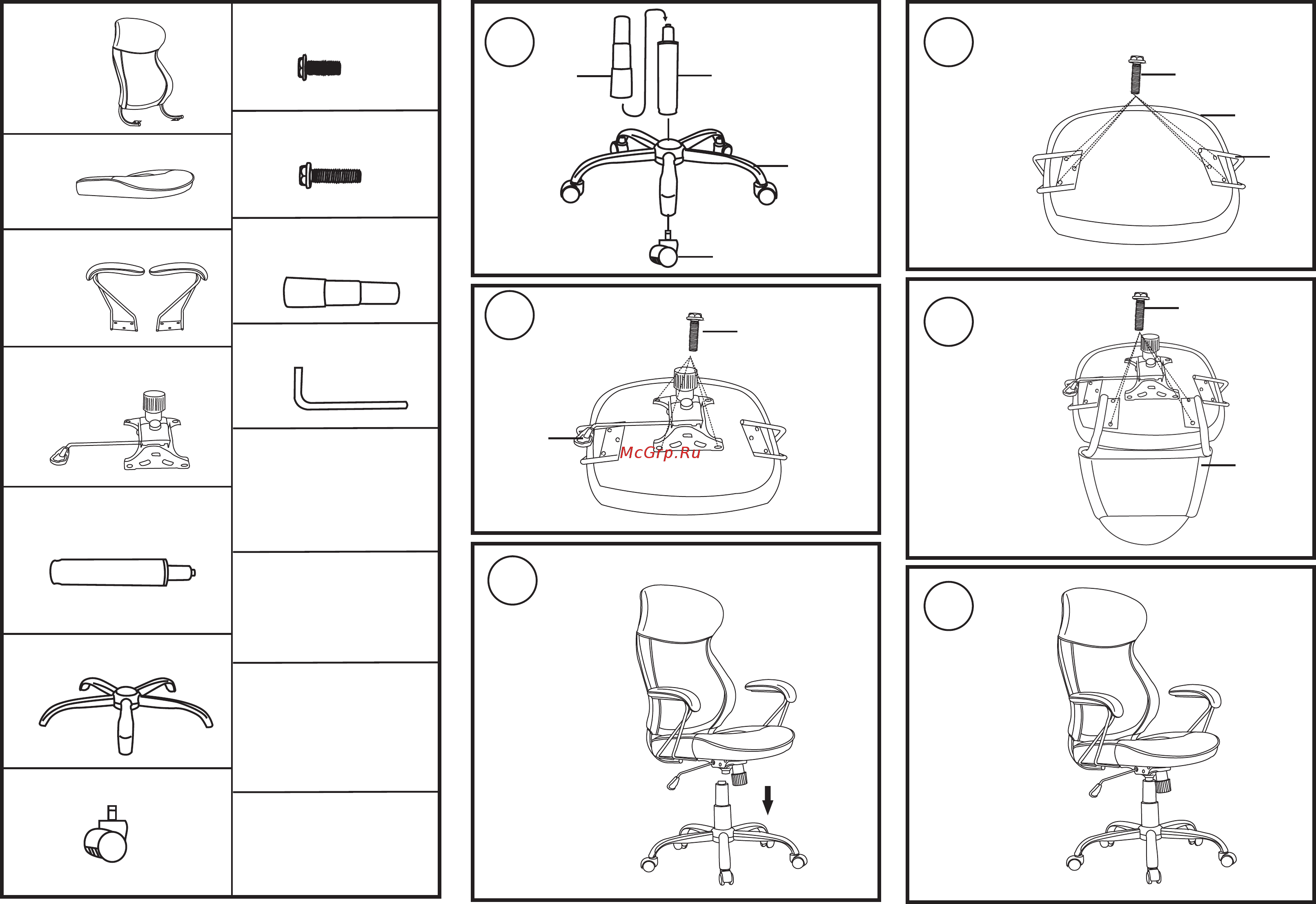 McGrp.Ru