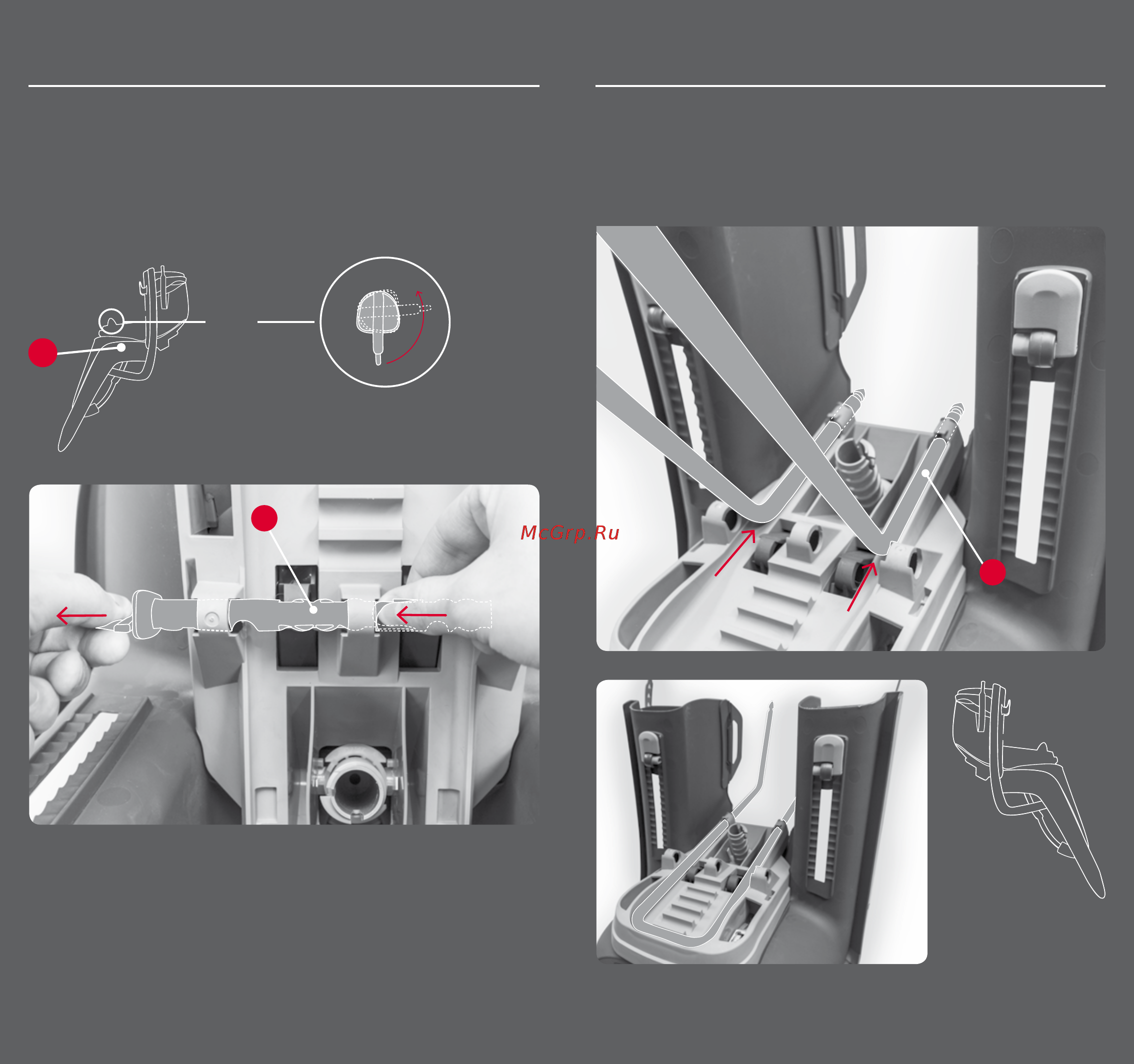 McGrp.Ru