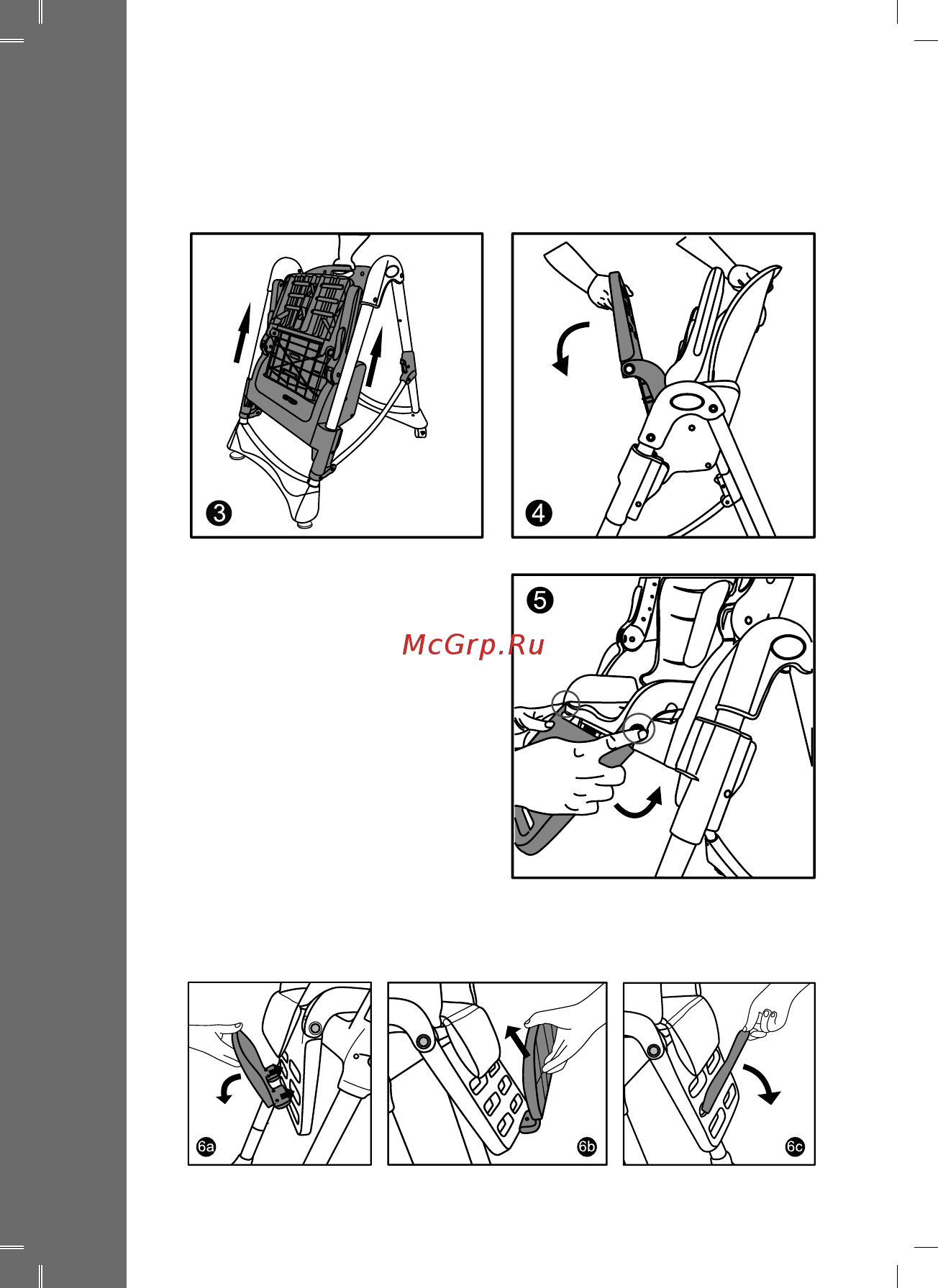 3

4

5

McGrp.Ru

6a

6b

6c