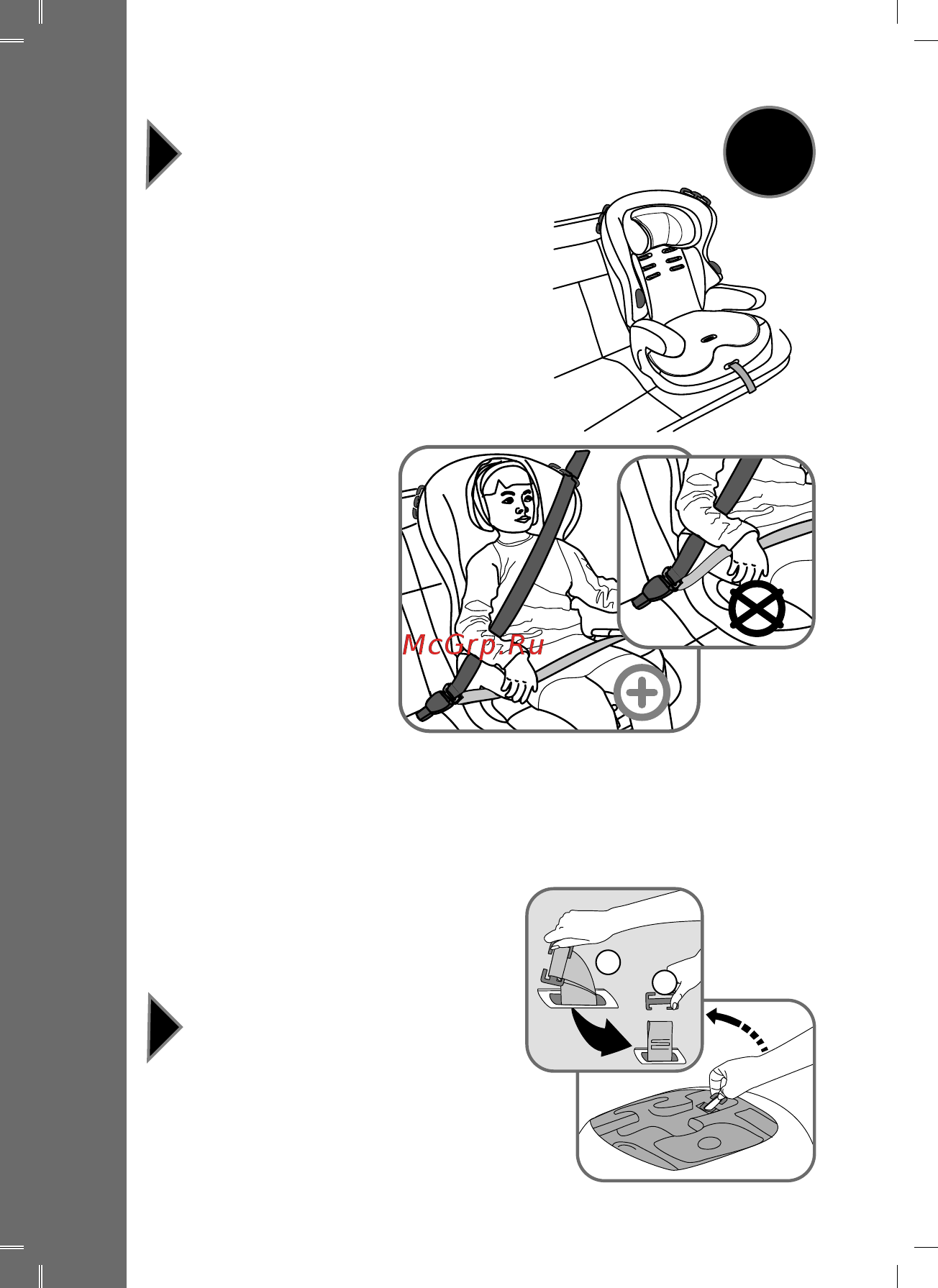 McGrp.Ru