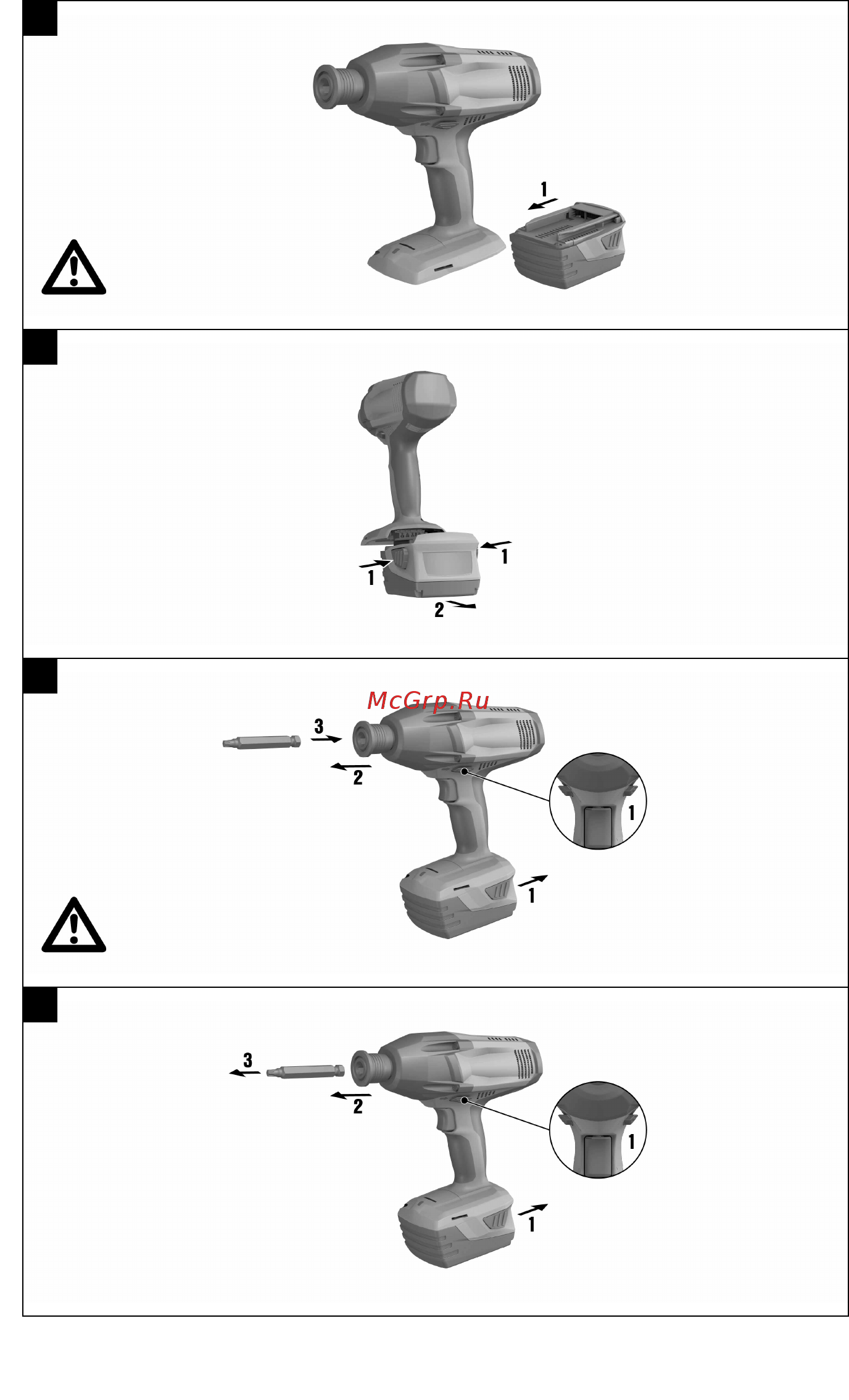 1

1
1
2

McGrp.Ru
3
2
1
1

3
2
1
1