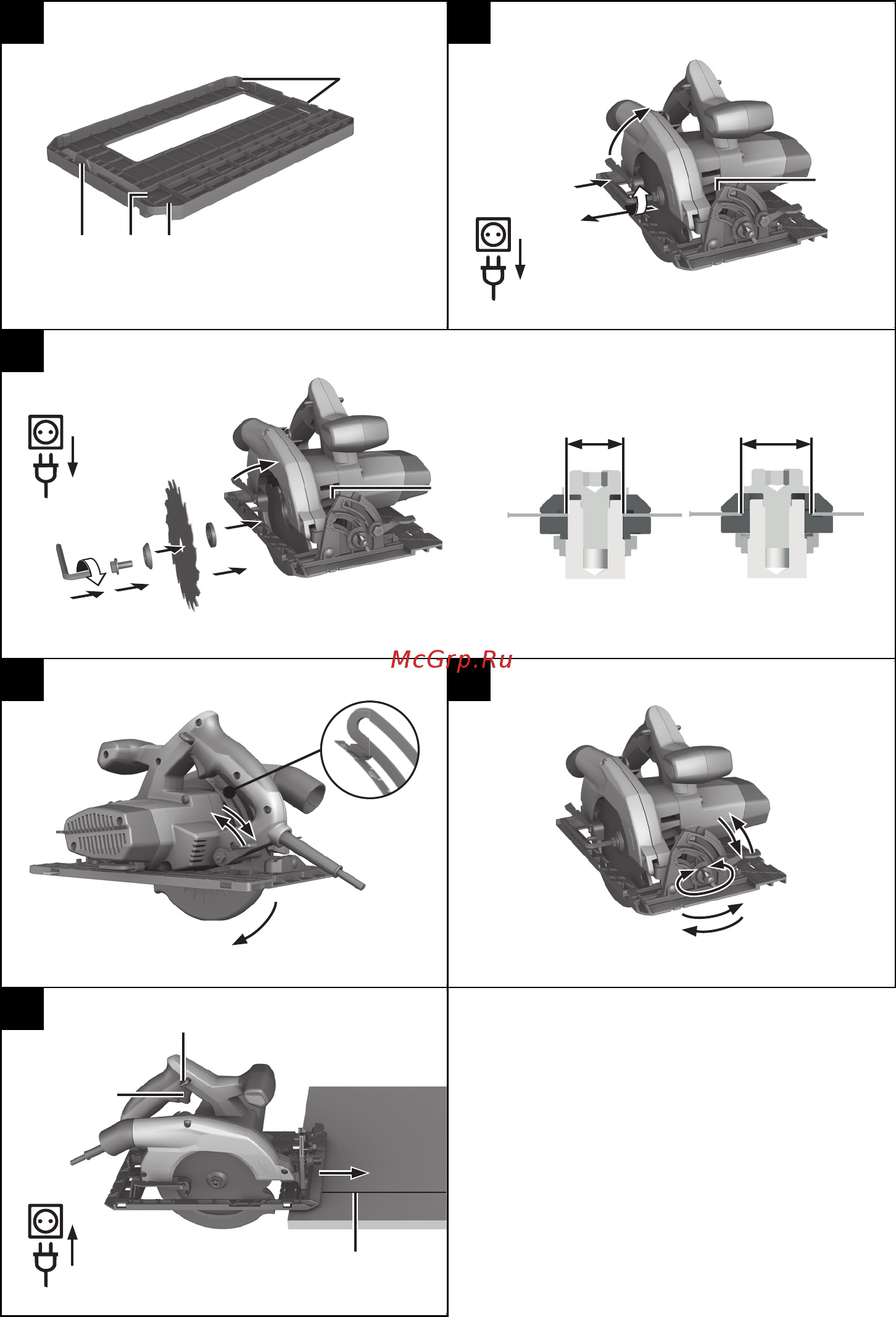 McGrp.Ru