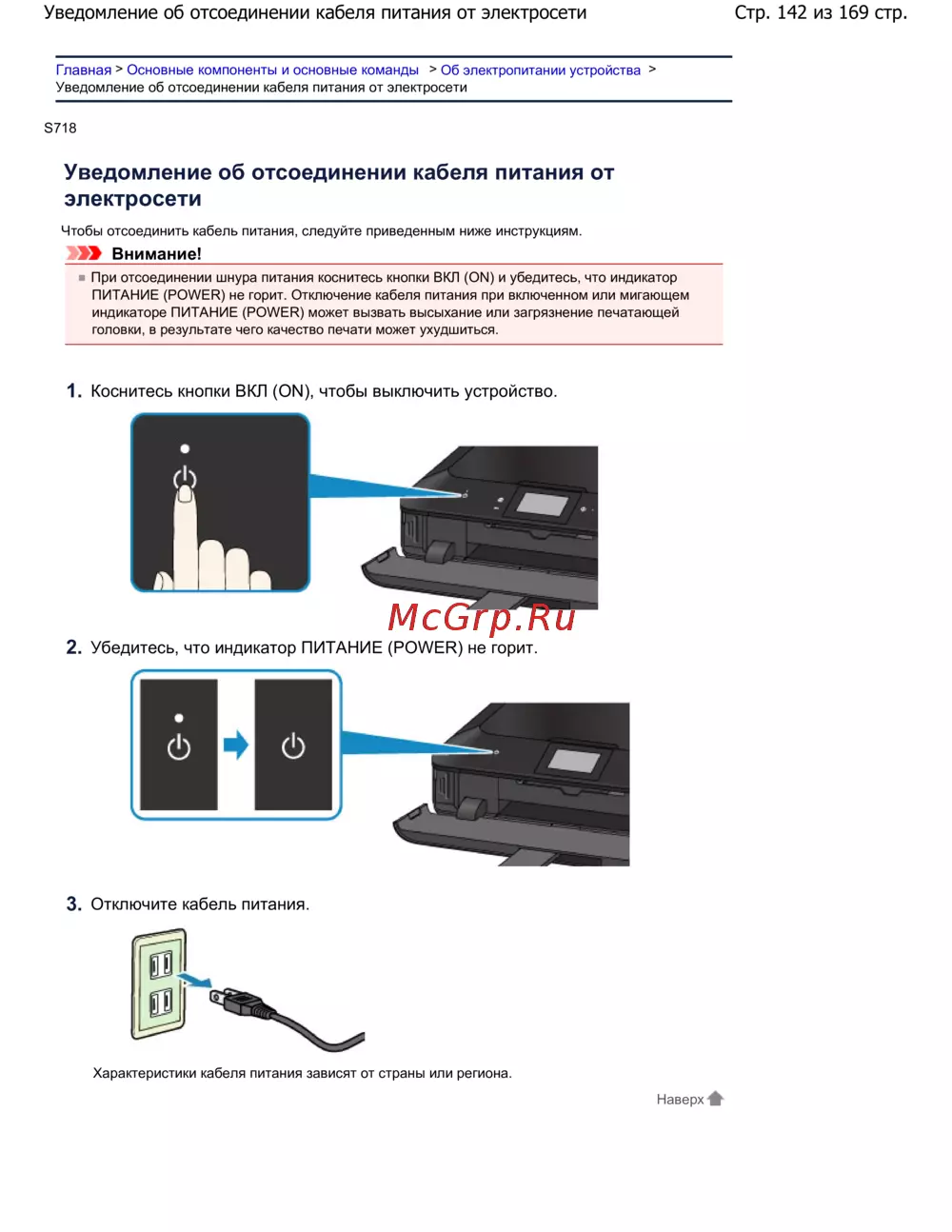 Уведомление об отсоединении кабеля питания от электросети

Стр. 142 из 169 стр.

Главная > Основные компоненты и основные команды > Об электропитании устройства > Уведомление об отсоединении кабеля питания от электросети

S718

Уведомление об отсоединении кабеля питания от электросети

Чтобы отсоединить кабель питания, следуйте приведенным ниже инструкциям.

Внимание!

При отсоединении шнура питания коснитесь кнопки ВКЛ (ON) и убедитесь, что индикатор ПИТАНИЕ (POWER) не горит. Отключение кабеля питания при включенном или мигающем индикаторе ПИТАНИЕ (POWER) может вызвать высыхание или загрязнение печатающей головки, в результате чего качество печати может ухудшиться.

1. Коснитесь кнопки ВКЛ (ON), чтобы выключить устройство.

McGrp.Ru

2. Убедитесь, что индикатор ПИТАНИЕ (POWER) не горит.

3. Отключите кабель питания.

Характеристики кабеля питания зависят от страны или региона.

Наверх