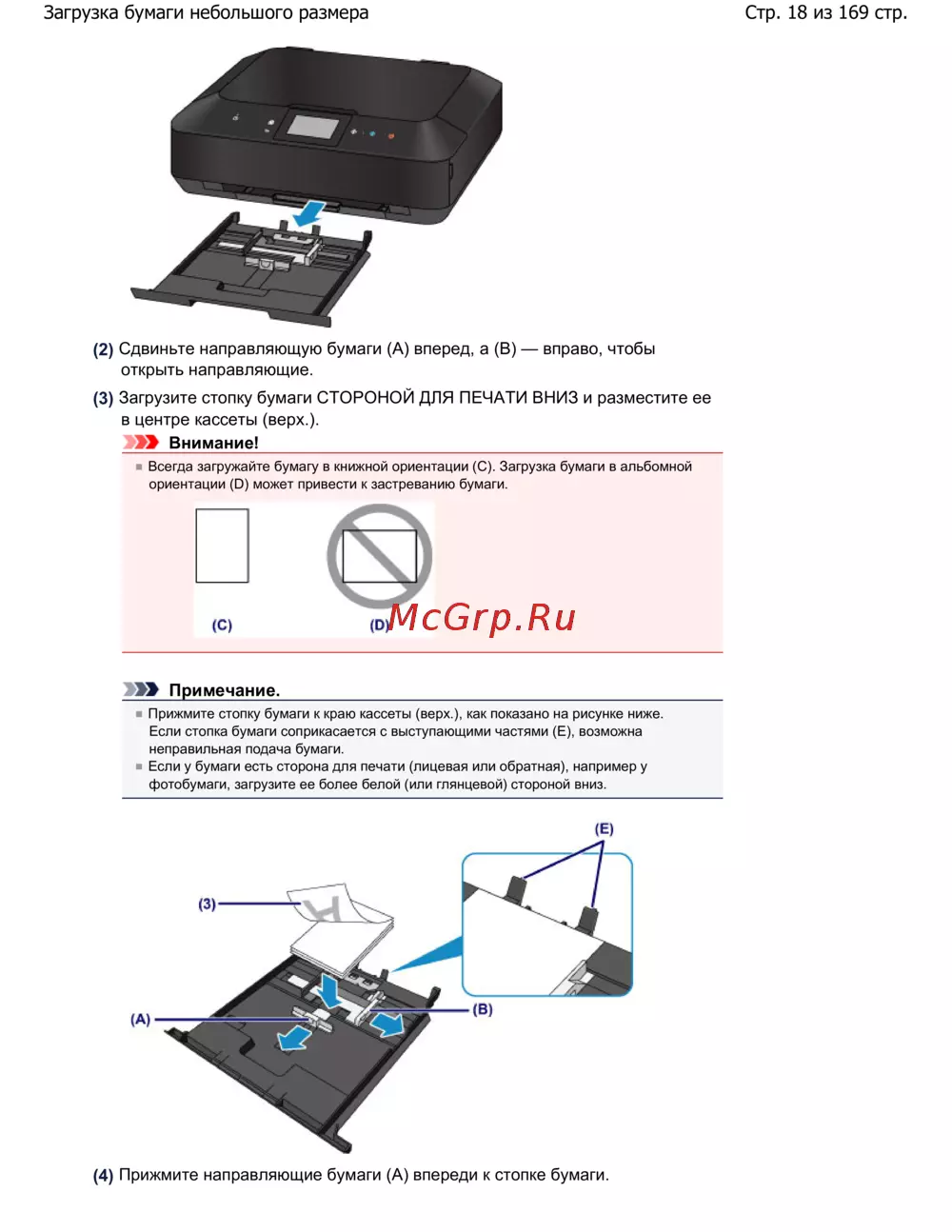 Загрузка бумаги небольшого размера

Стр. 18 из 169 стр.

(2) Сдвиньте направляющую бумаги (A) вперед, а (B) — вправо, чтобы открыть направляющие.

(3) Загрузите стопку бумаги СТОРОНОЙ ДЛЯ ПЕЧАТИ ВНИЗ и разместите ее в центре кассеты (верх.).

Внимание!

Всегда загружайте бумагу в книжной ориентации (C). Загрузка бумаги в альбомной ориентации (D) может привести к застреванию бумаги.

(C)

(D)

McGrp.Ru

Примечание.

Прижмите стопку бумаги к краю кассеты (верх.), как показано на рисунке ниже. Если стопка бумаги соприкасается с выступающими частями (E), возможна неправильная подача бумаги.

Если у бумаги есть сторона для печати (лицевая или обратная), например у фотобумаги, загрузите ее более белой (или глянцевой) стороной вниз.

(E)

(3)

(A)

(B)

(4) Прижмите направляющие бумаги (A) впереди к стопке бумаги.