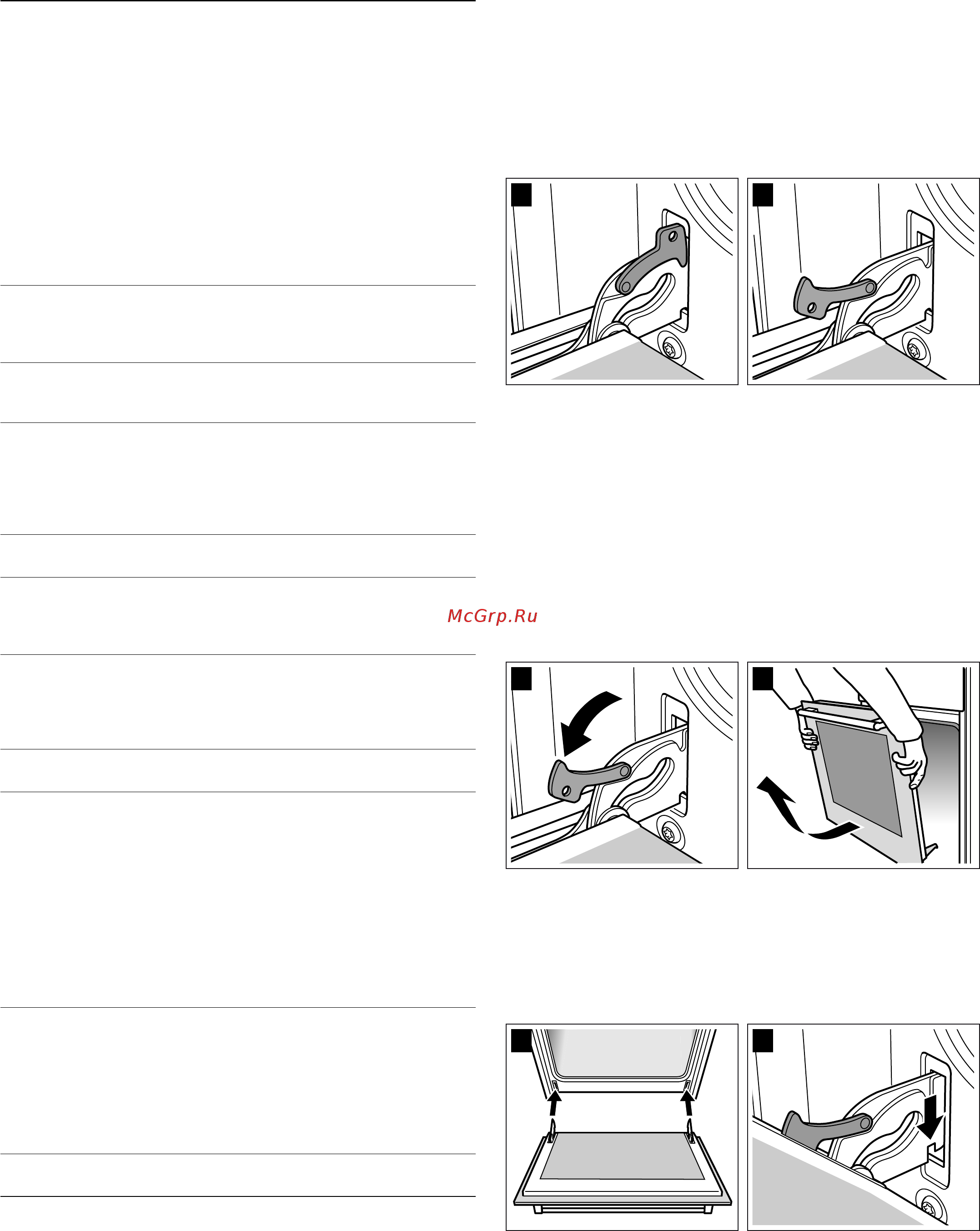 McGrp.Ru