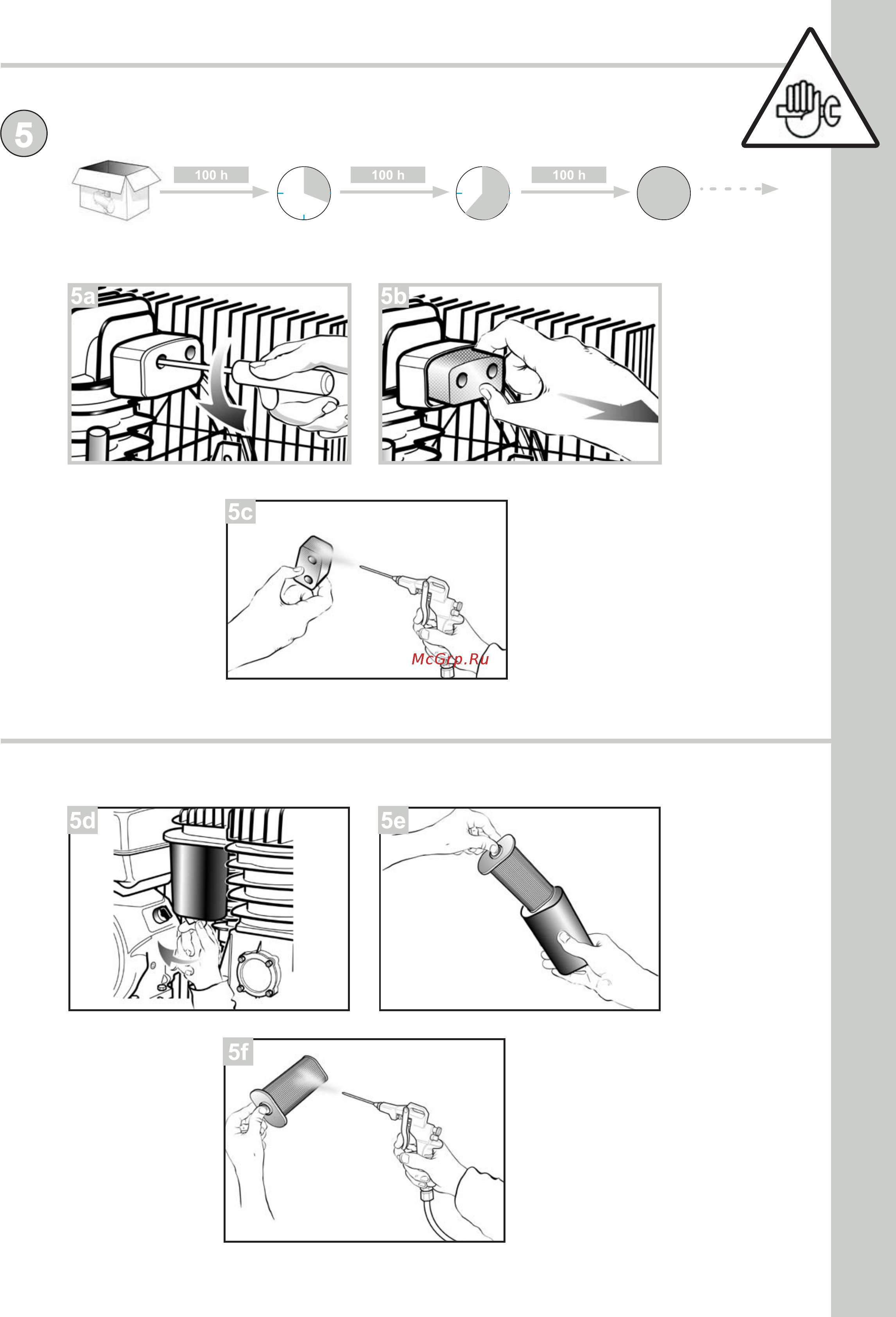 5

100 h

100 h

100 h

5a

5b

5c

McGrp.Ru

5d

5e

5f