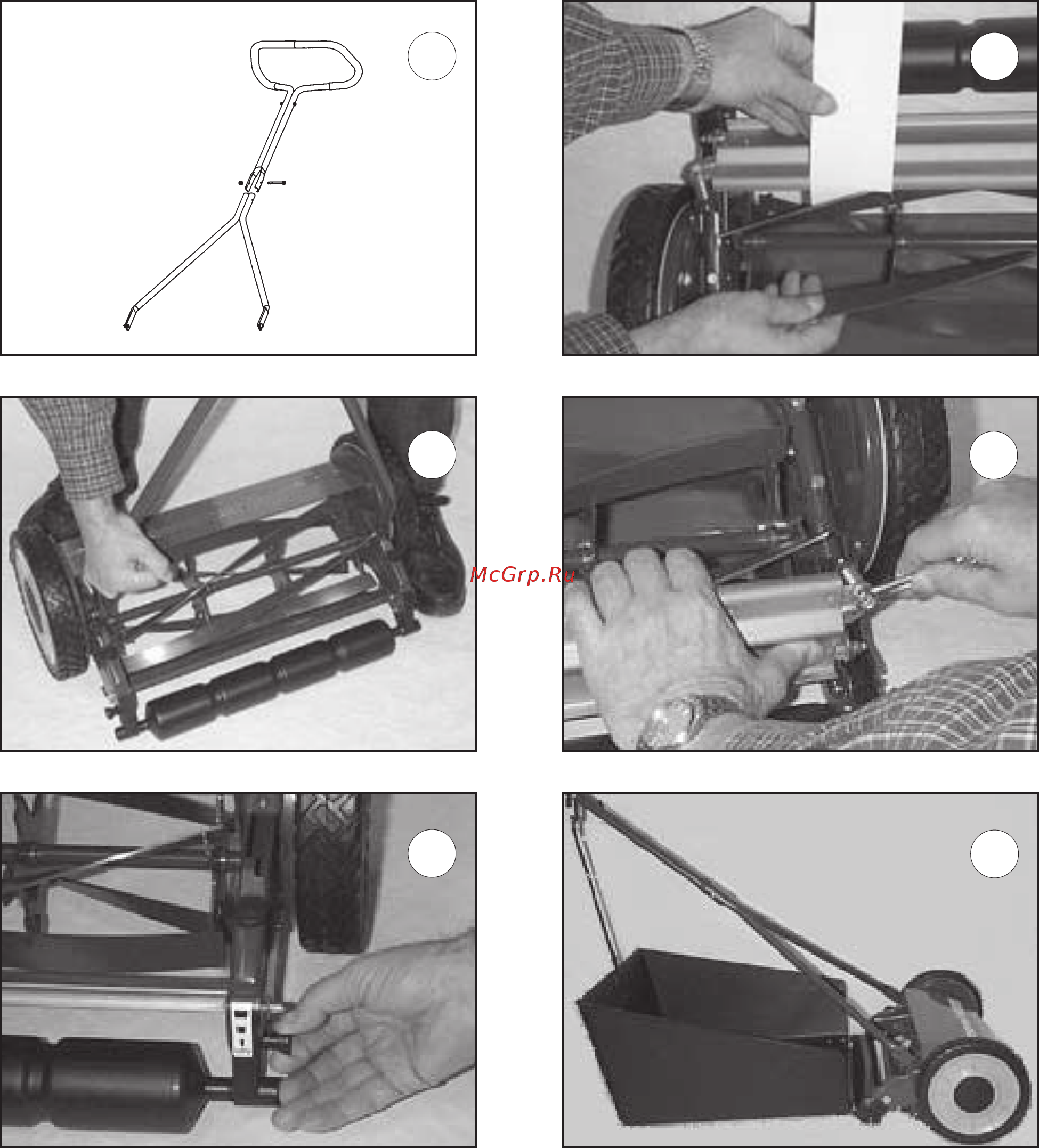 McGrp.Ru