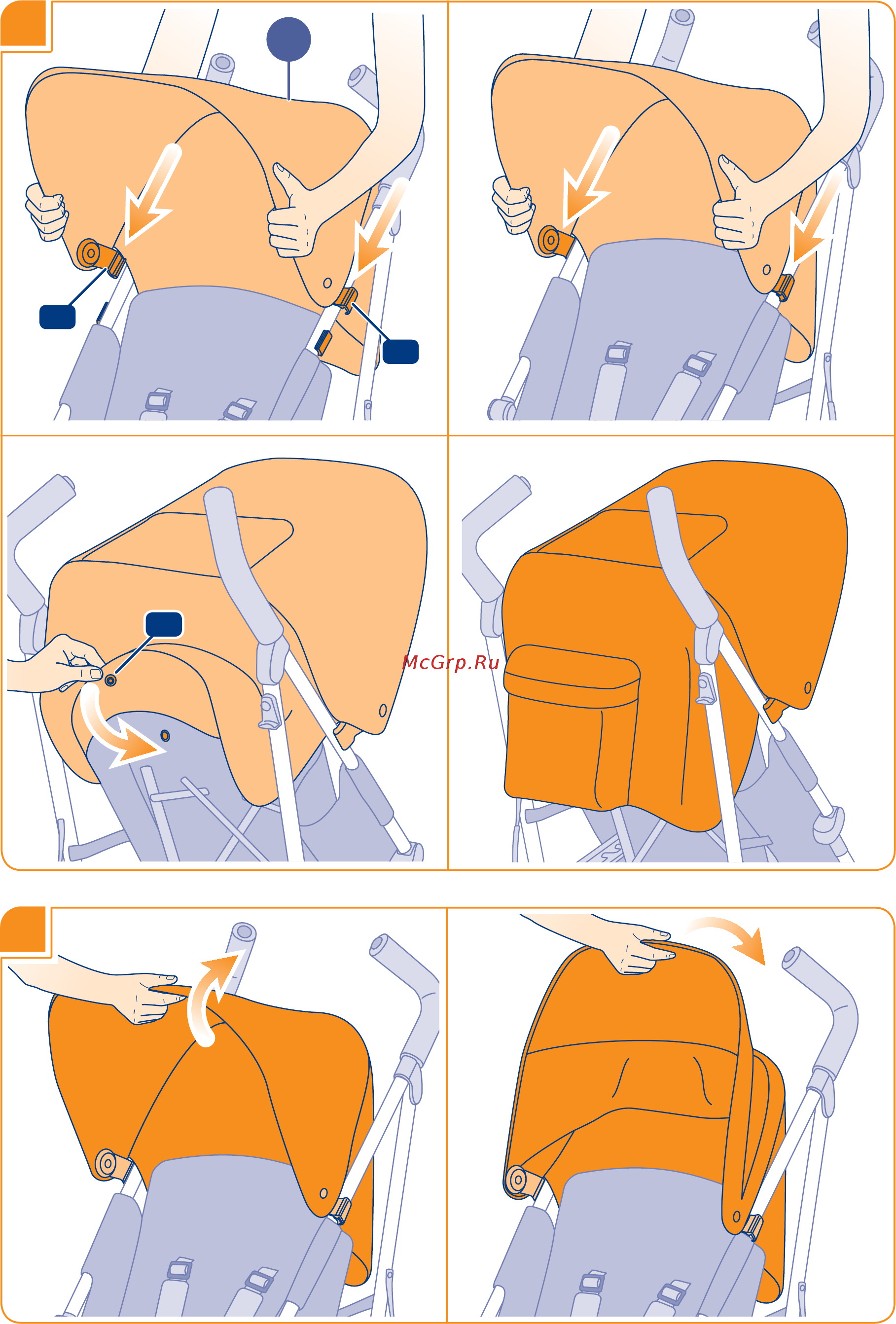 McGrp.Ru