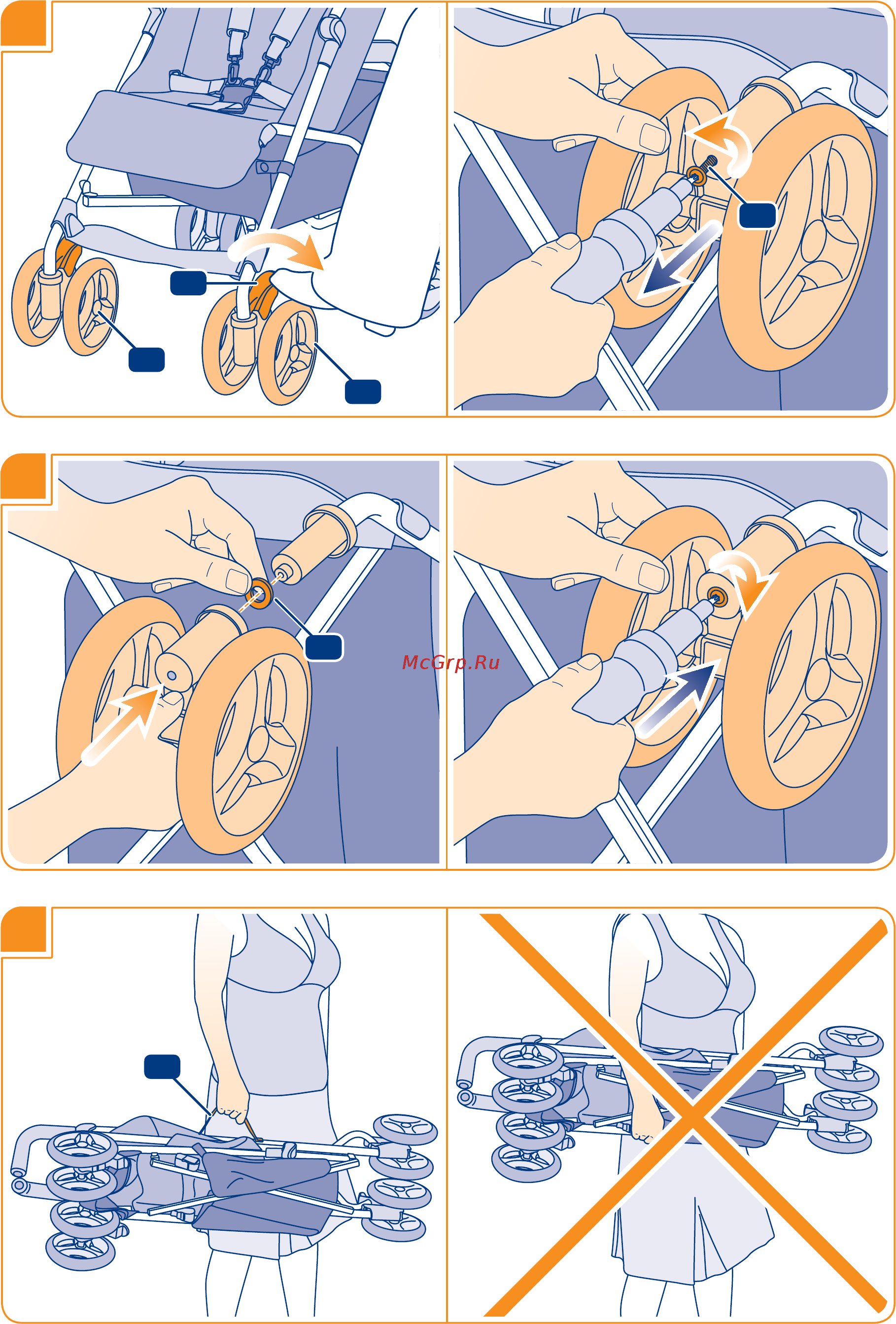 McGrp.Ru