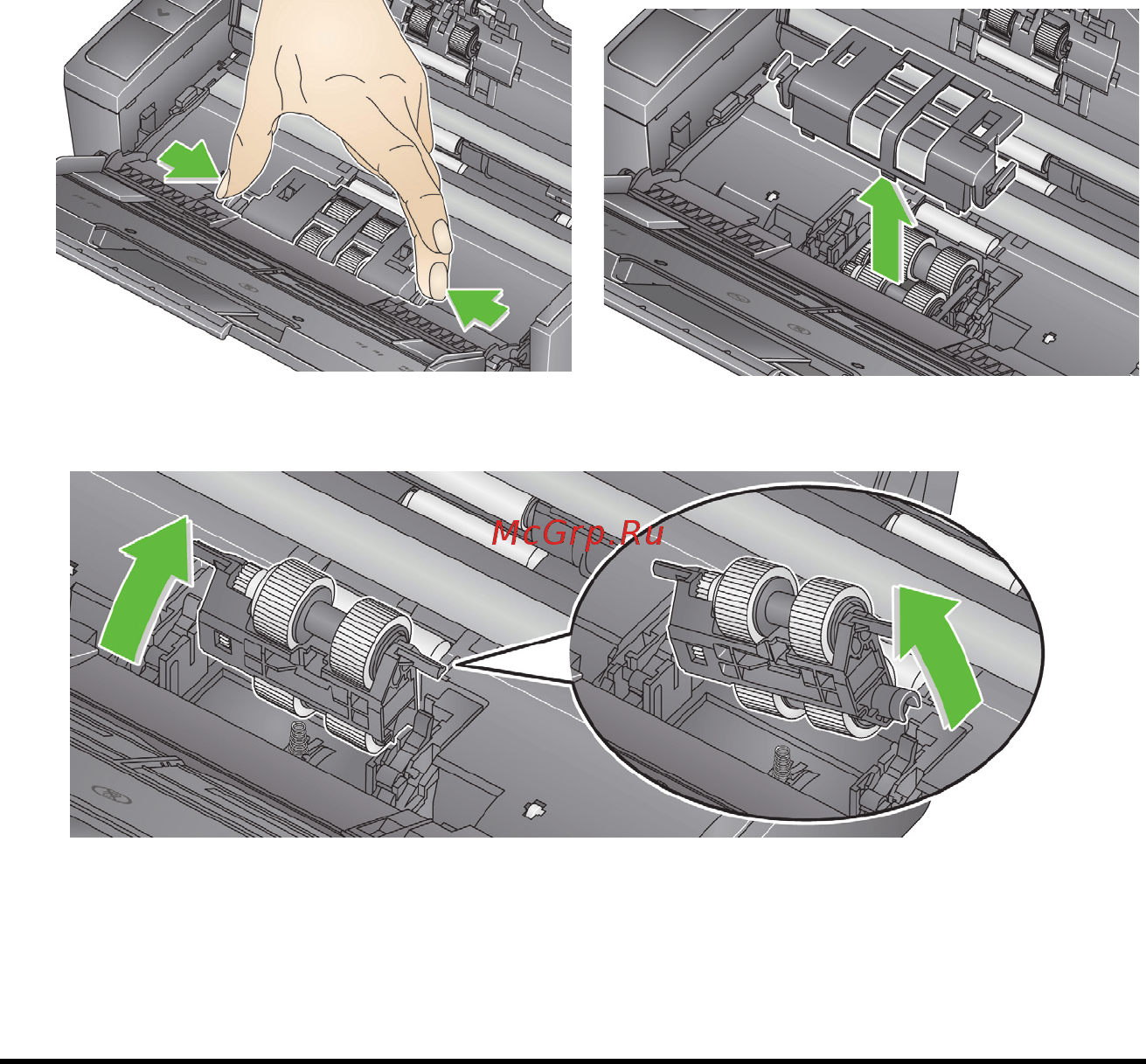 McGrp.Ru