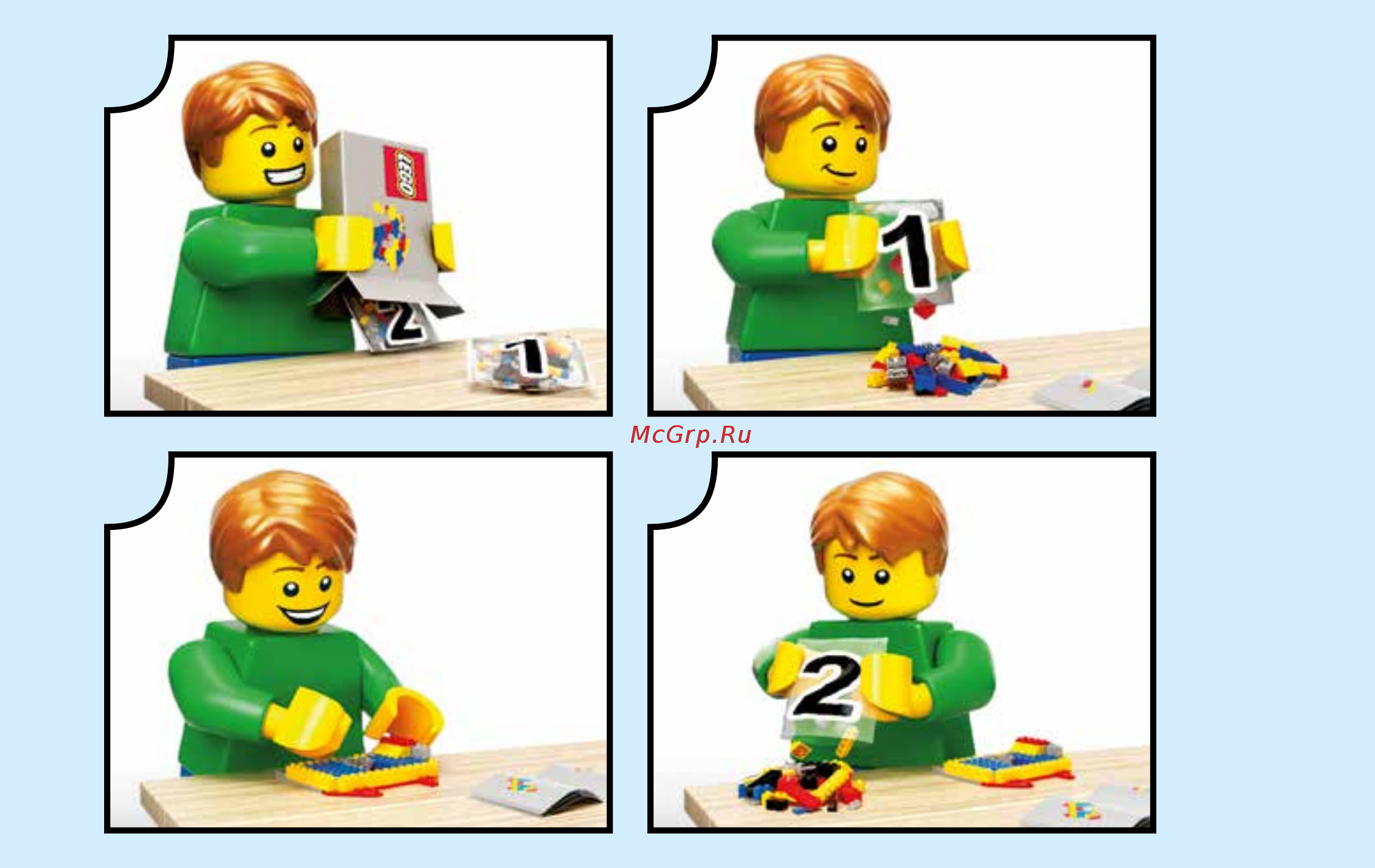 LEGO

2

1

1

McGrp.Ru

2