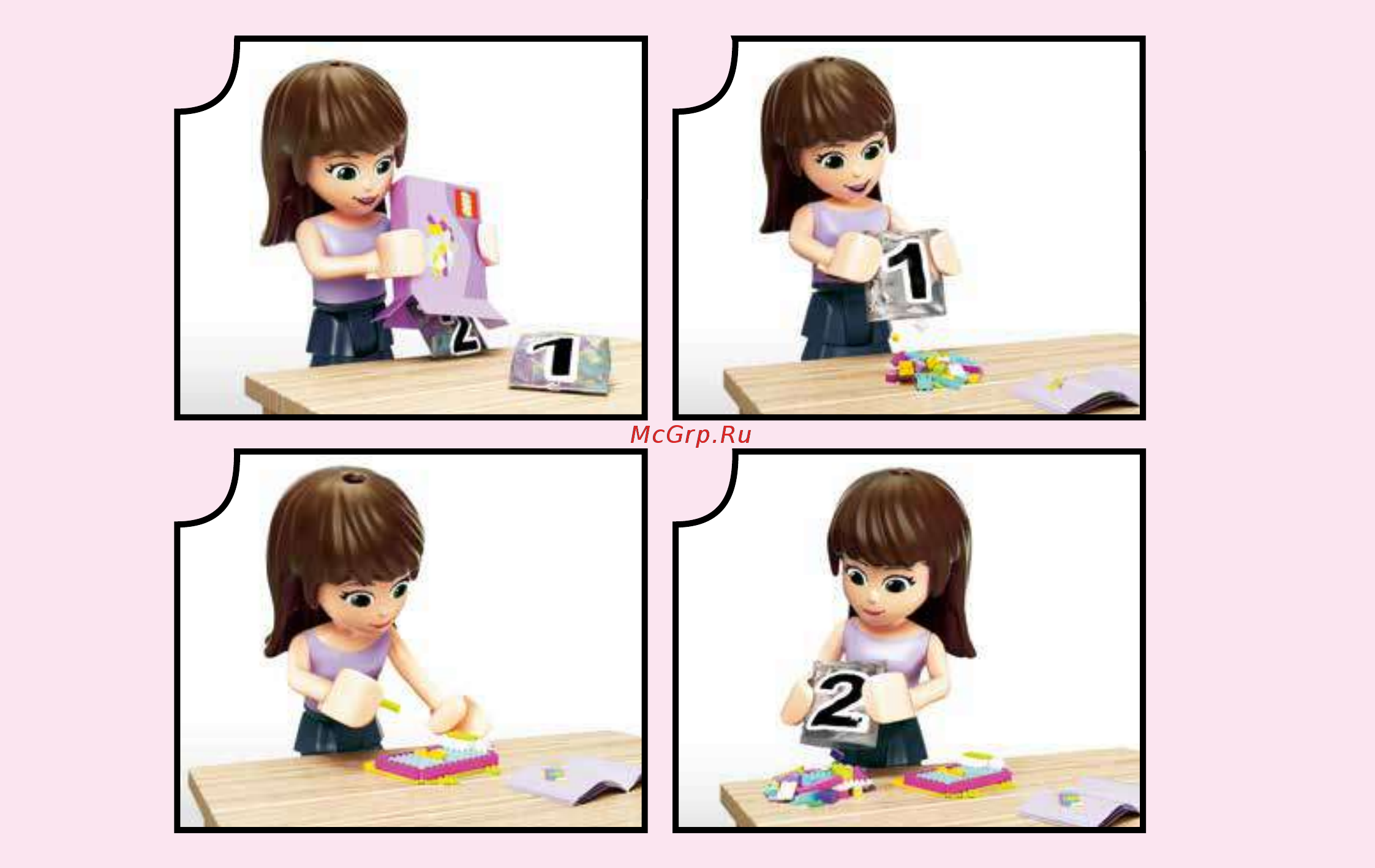 2
1
1
McGrp.Ru
2