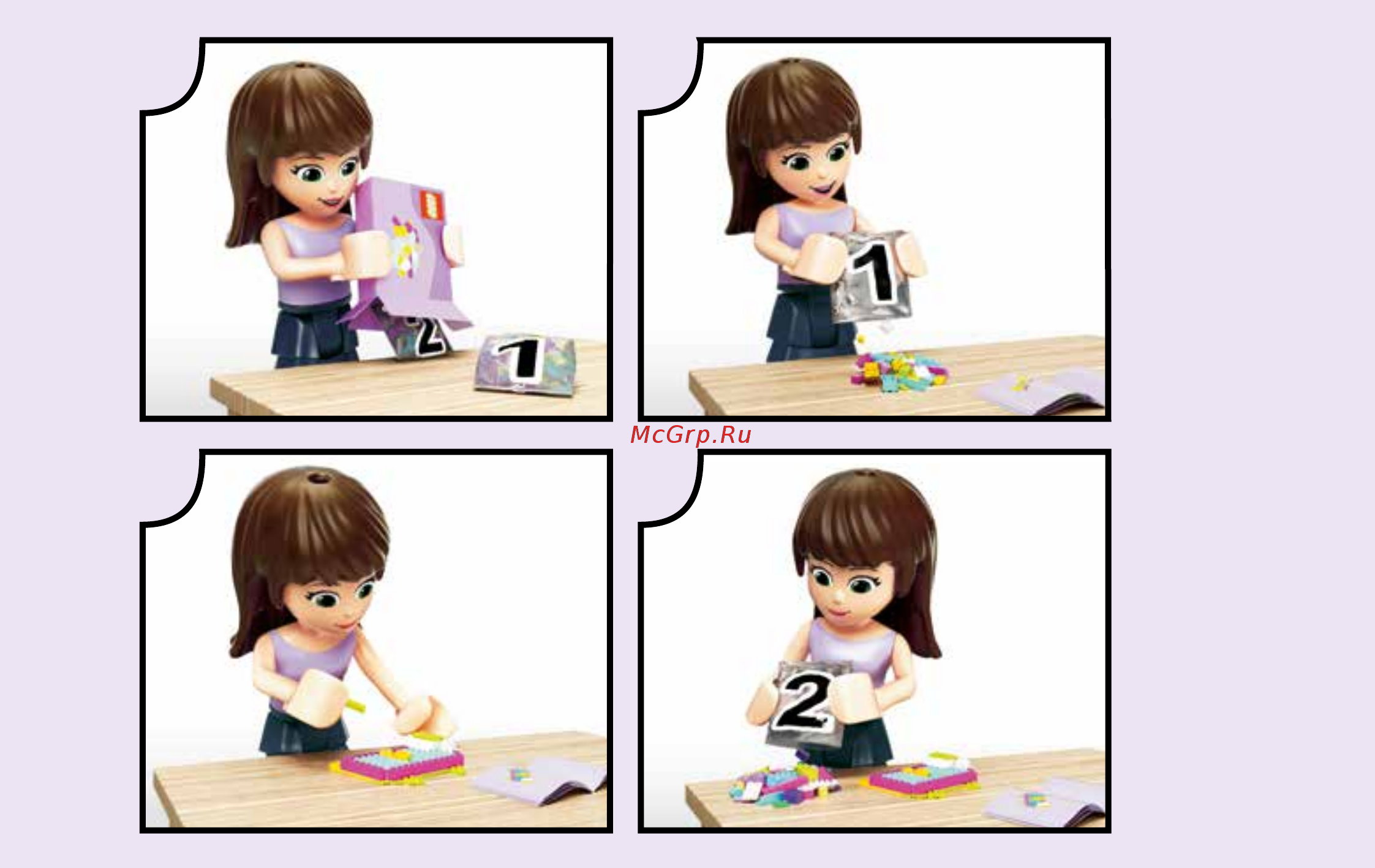 2
1
1
McGrp.Ru
2