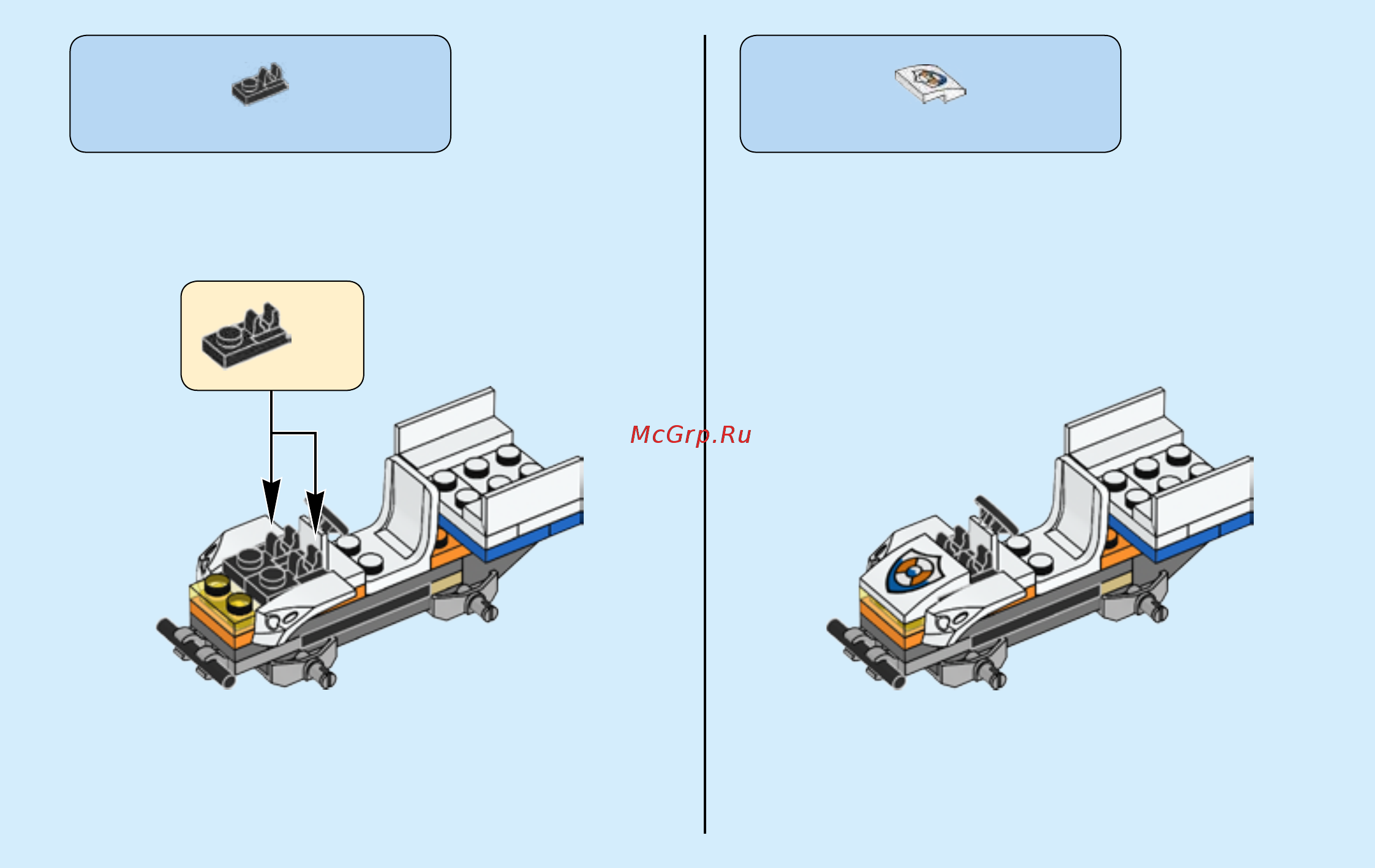 McGrp.Ru