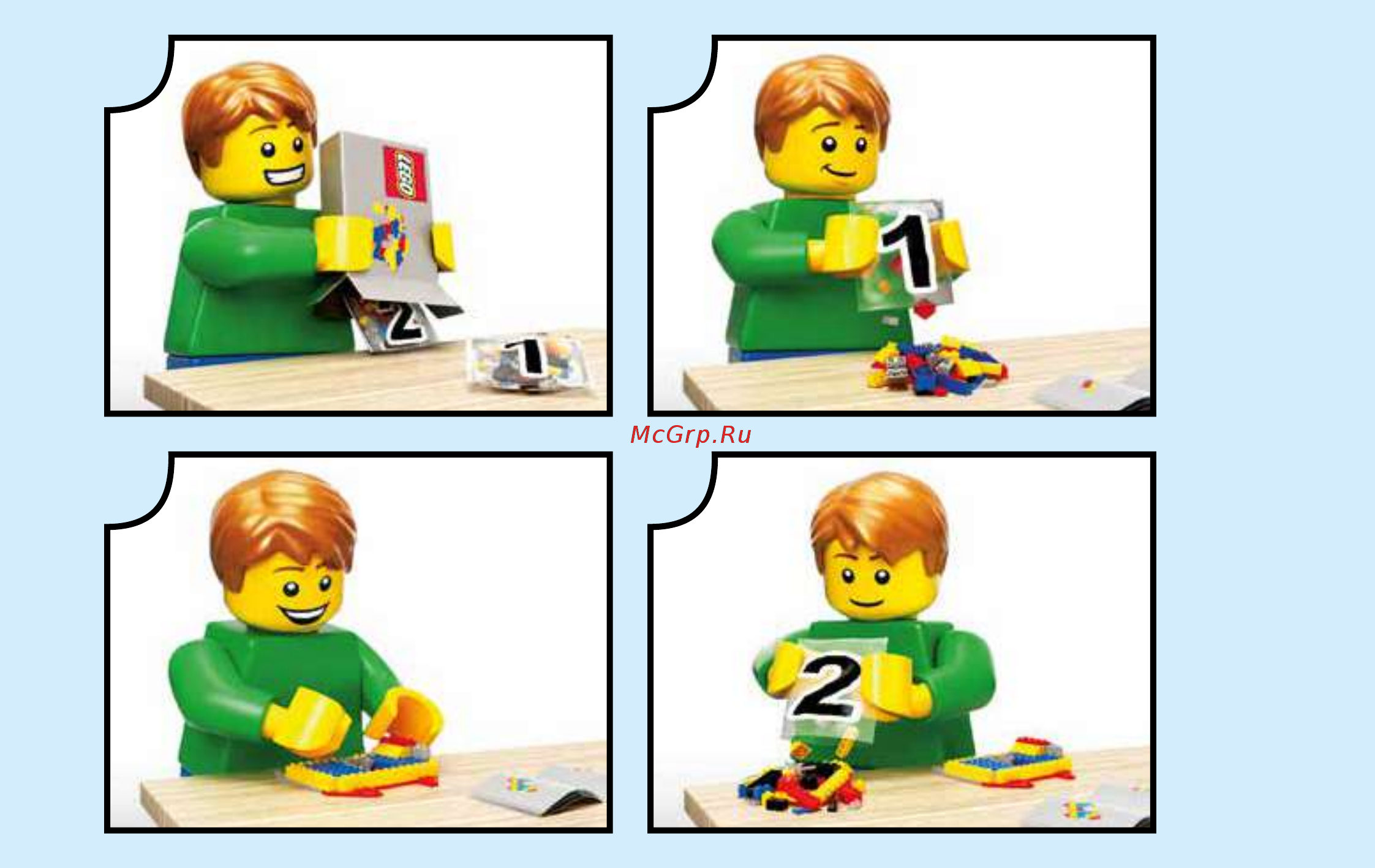 LEGO
2
1
1
McGrp.Ru
2