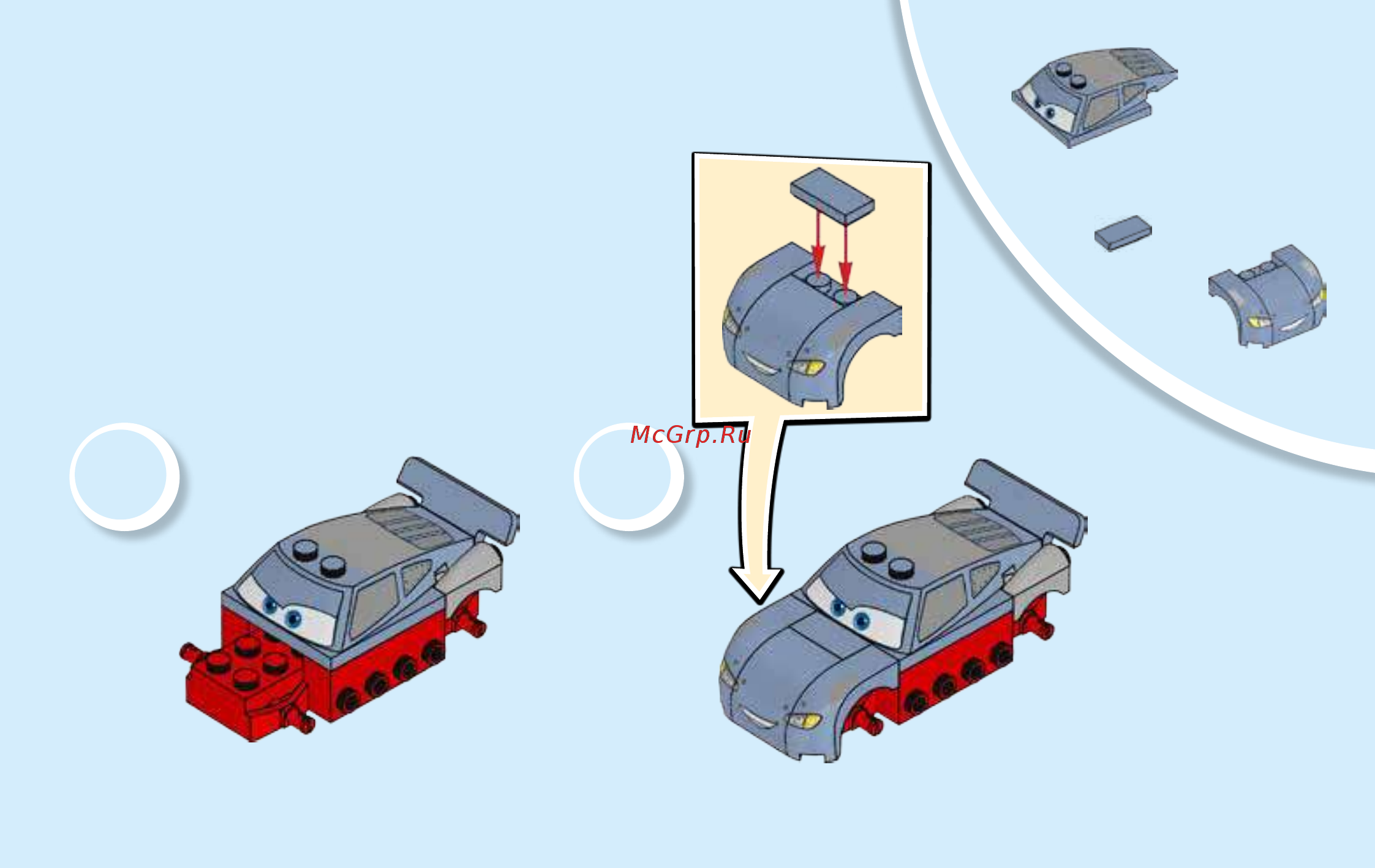 McGrp.Ru