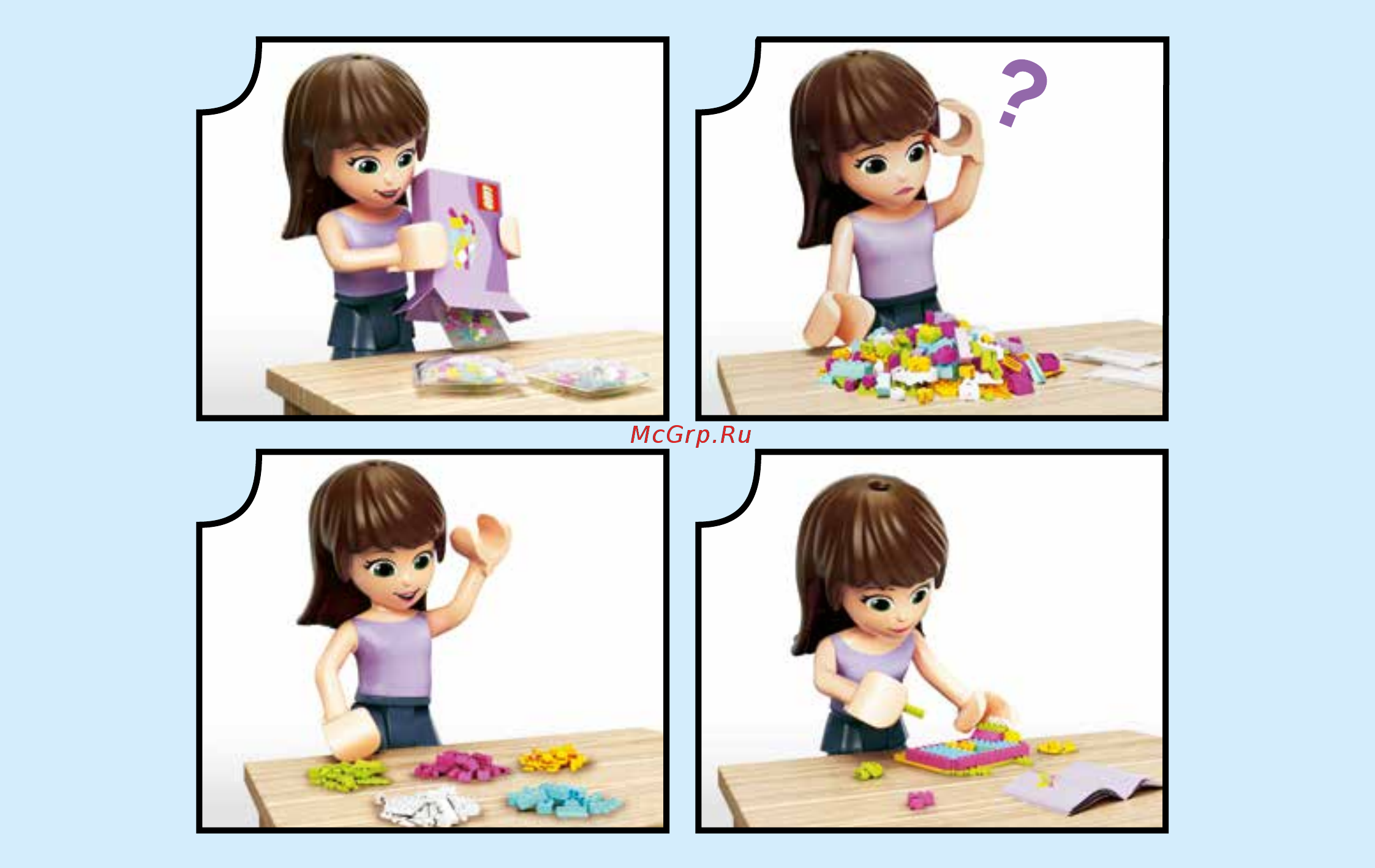 ?

McGrp.Ru