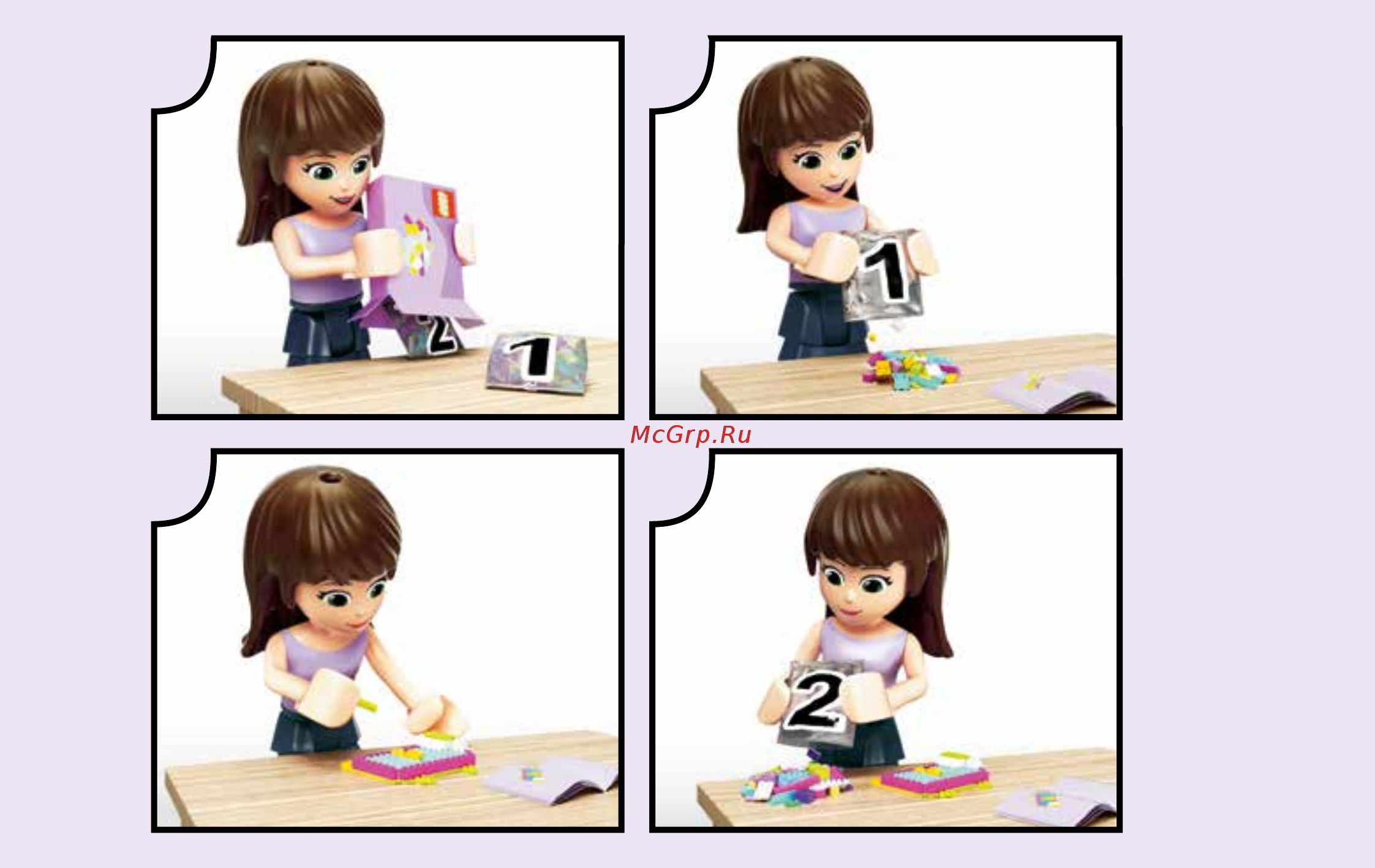 2

1

1

McGrp.Ru

2