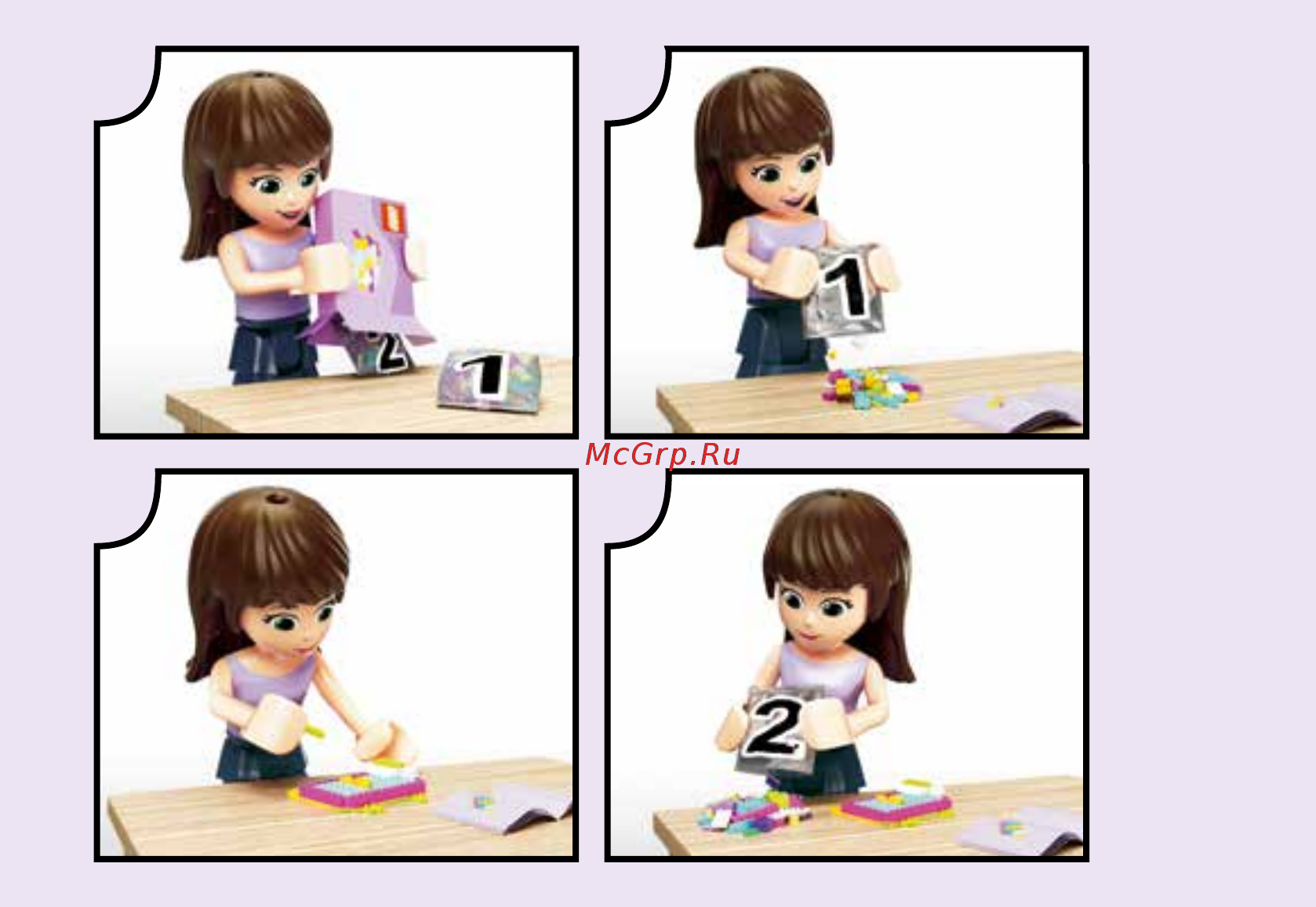 2
1
1
McGrp.Ru
2