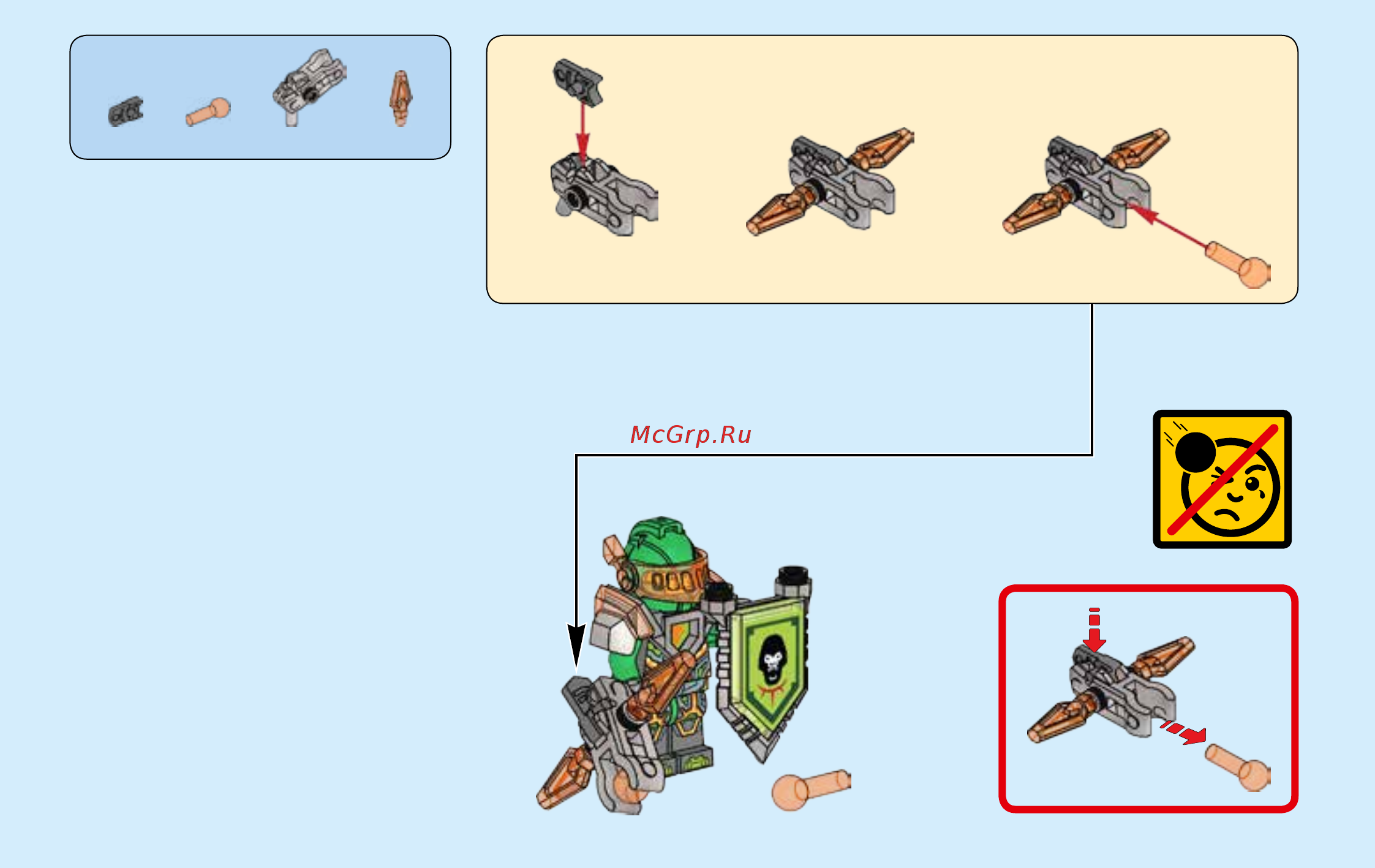 McGrp.Ru