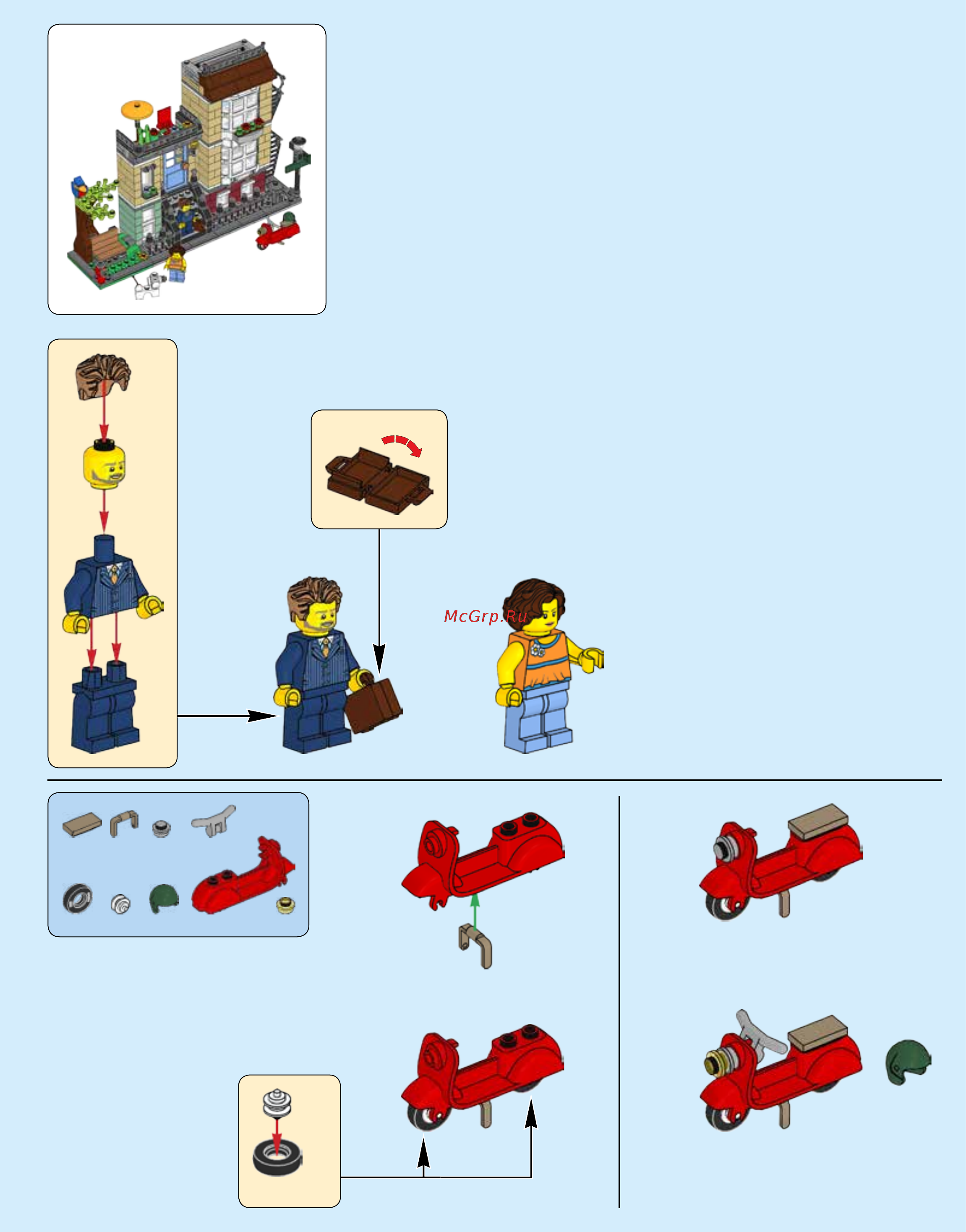 McGrp.Ru