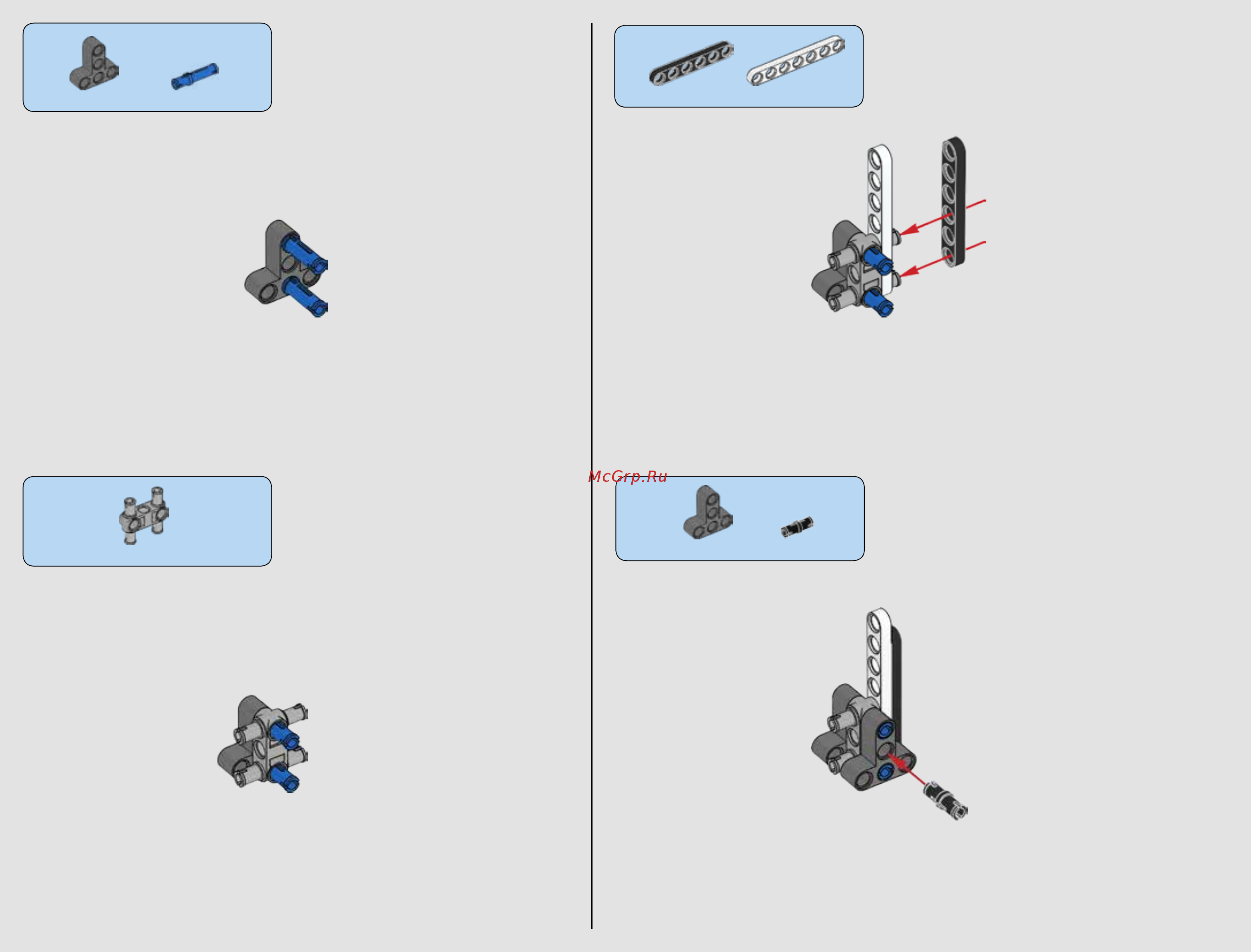 McGrp.Ru