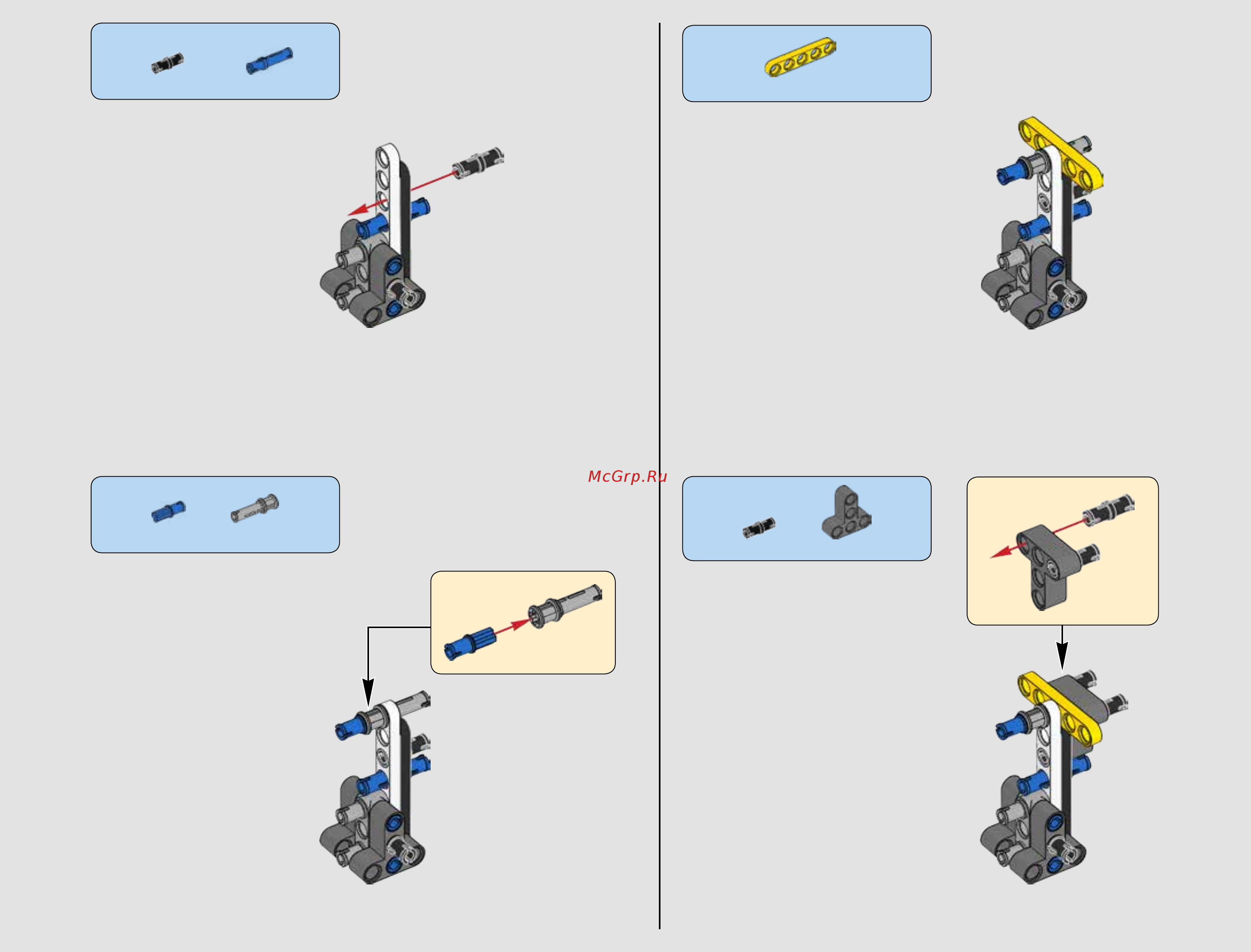 McGrp.Ru