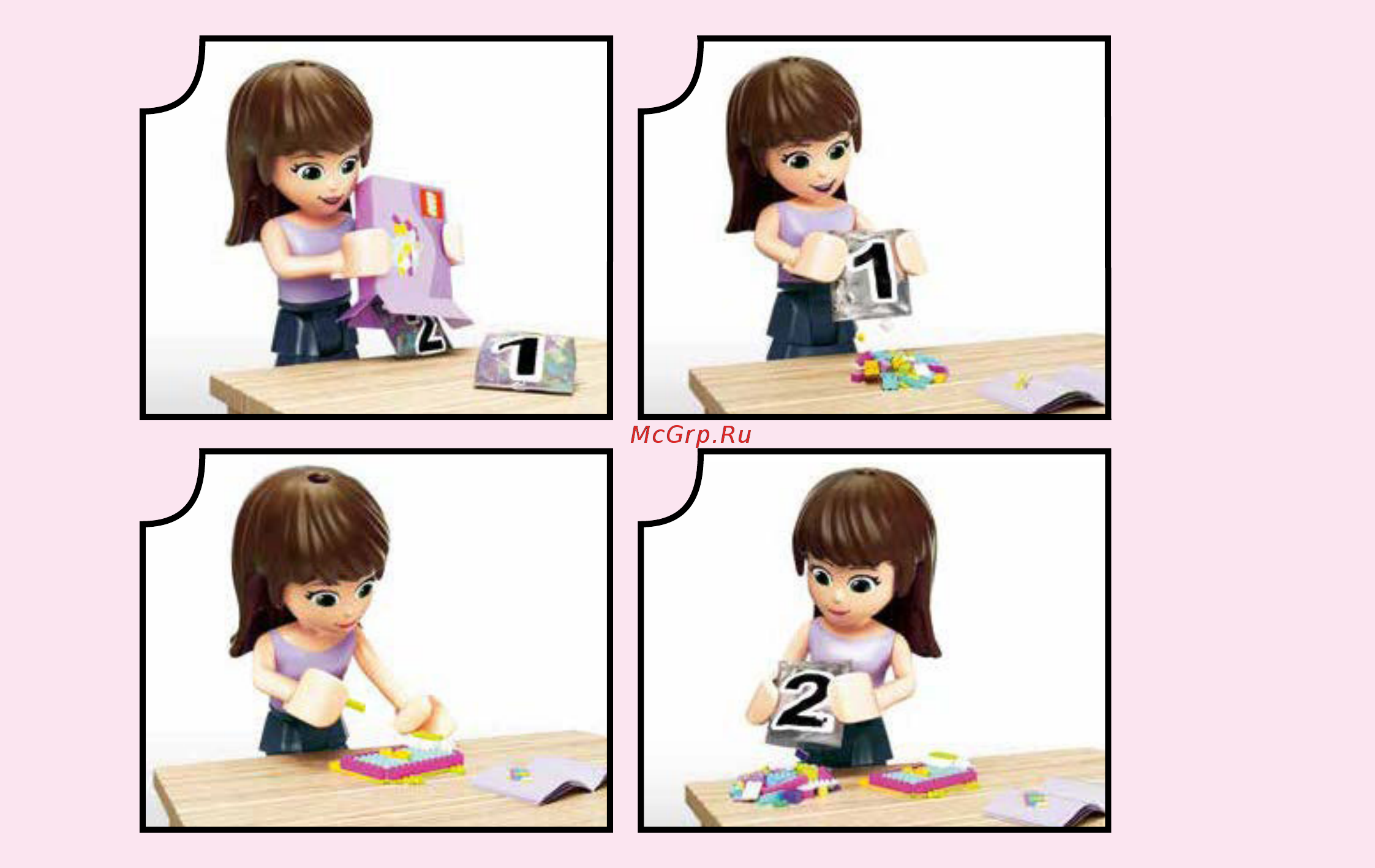 2
1
1
McGrp.Ru
2