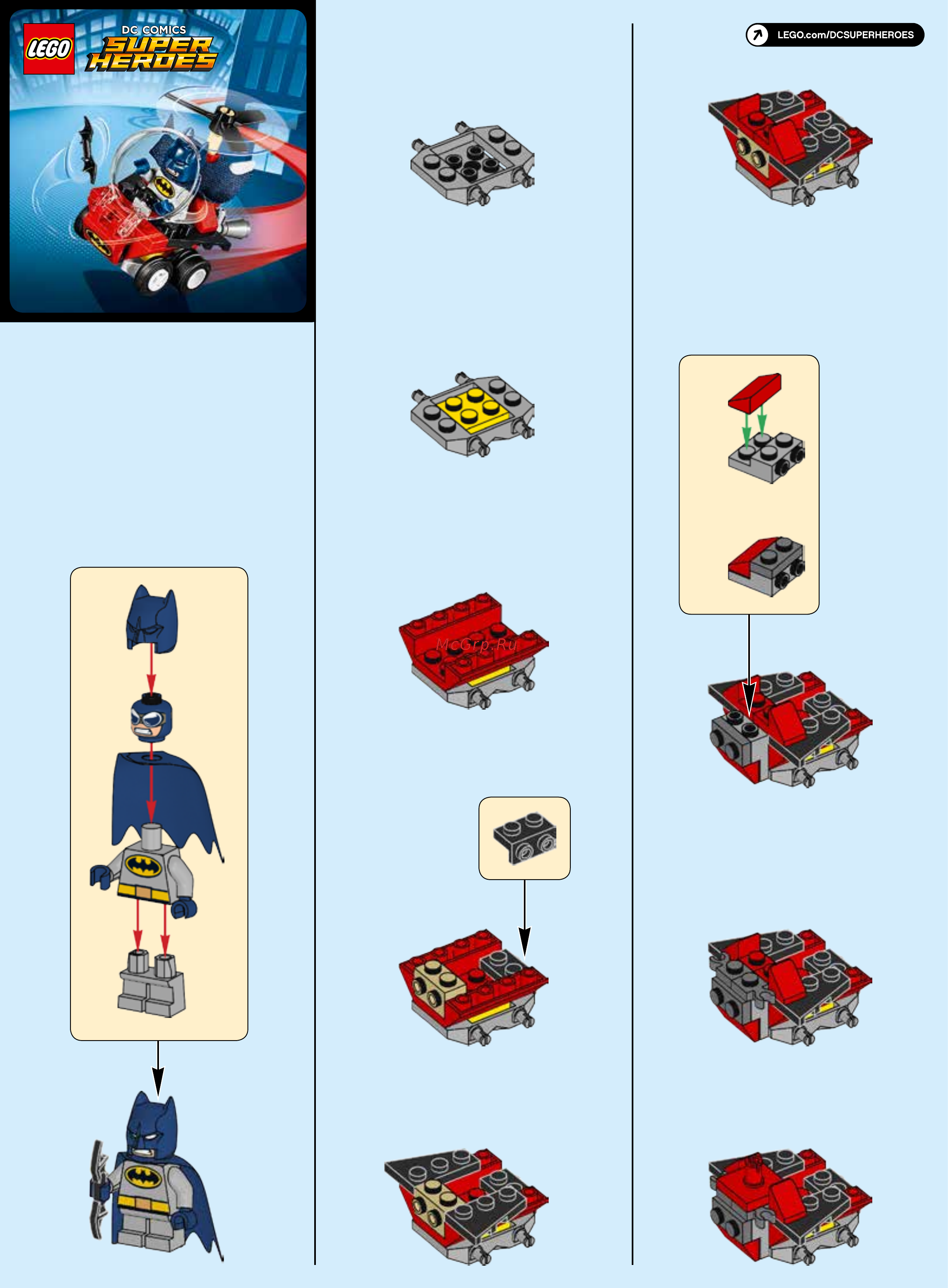 LEGO DC COMICS SUPER HEROES

LEGO.com/DCSUPERHEROES

McGrp.Ru