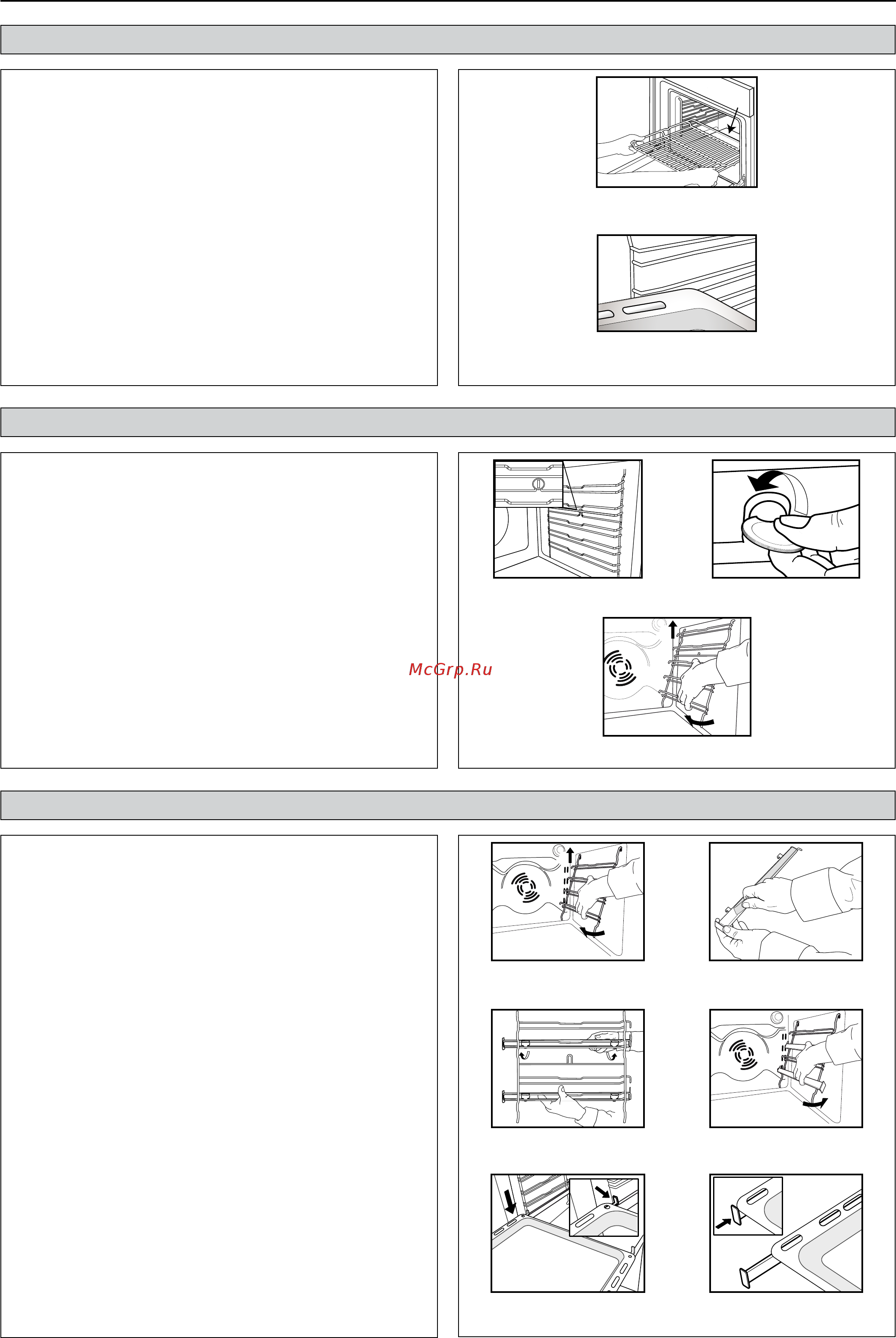 McGrp.Ru