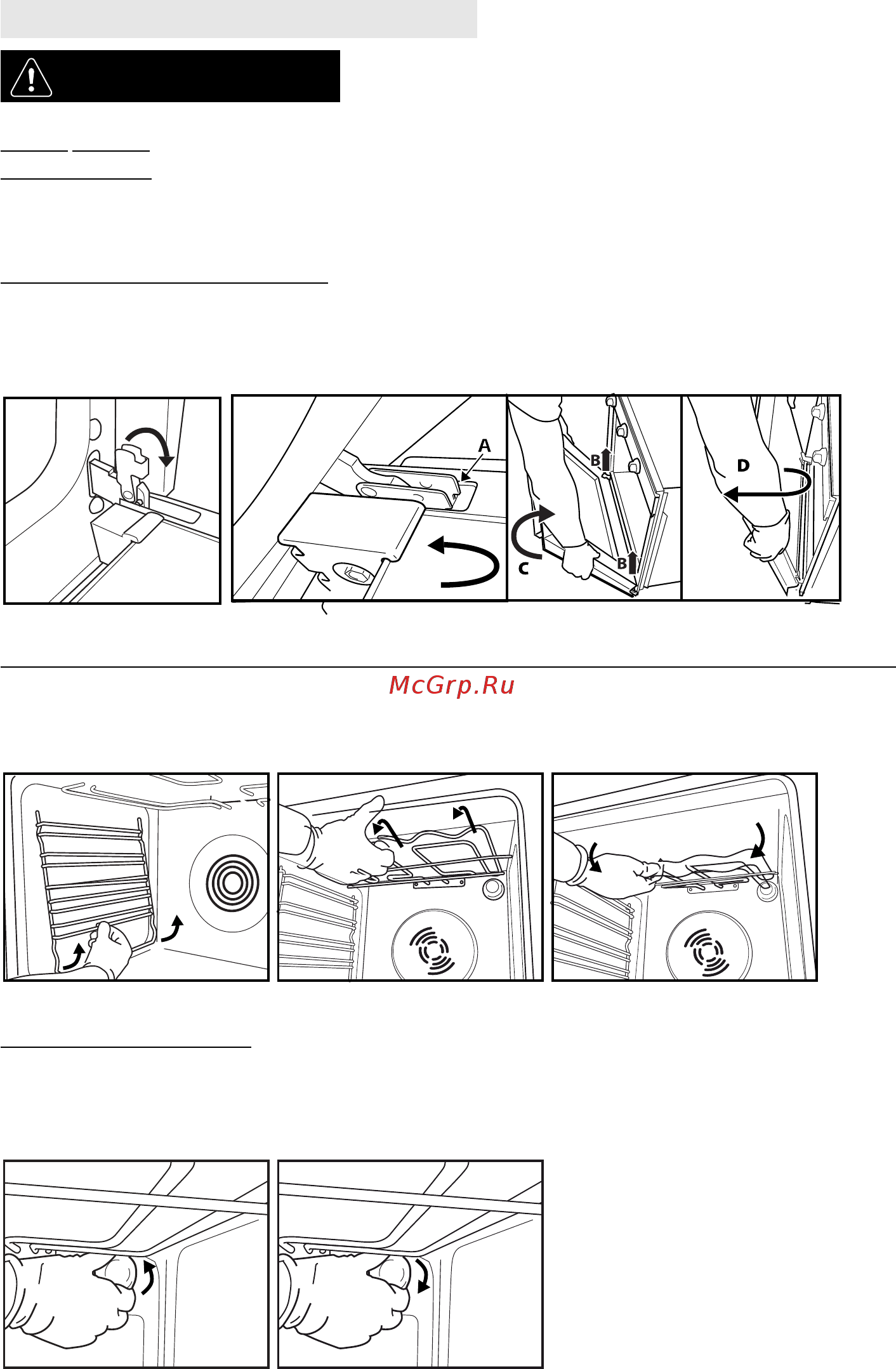 A

B

B

C

D

McGrp.Ru