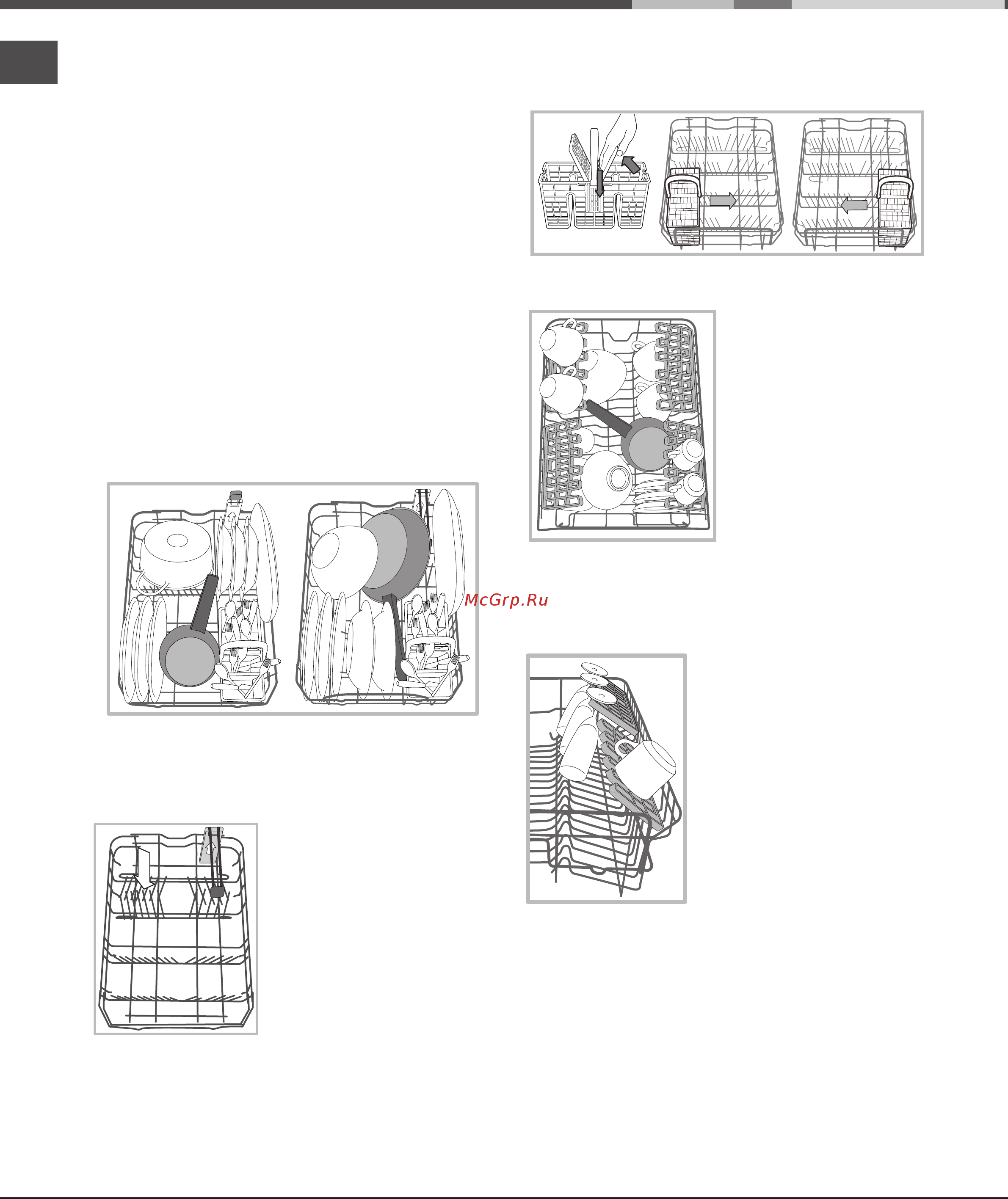 McGrp.Ru