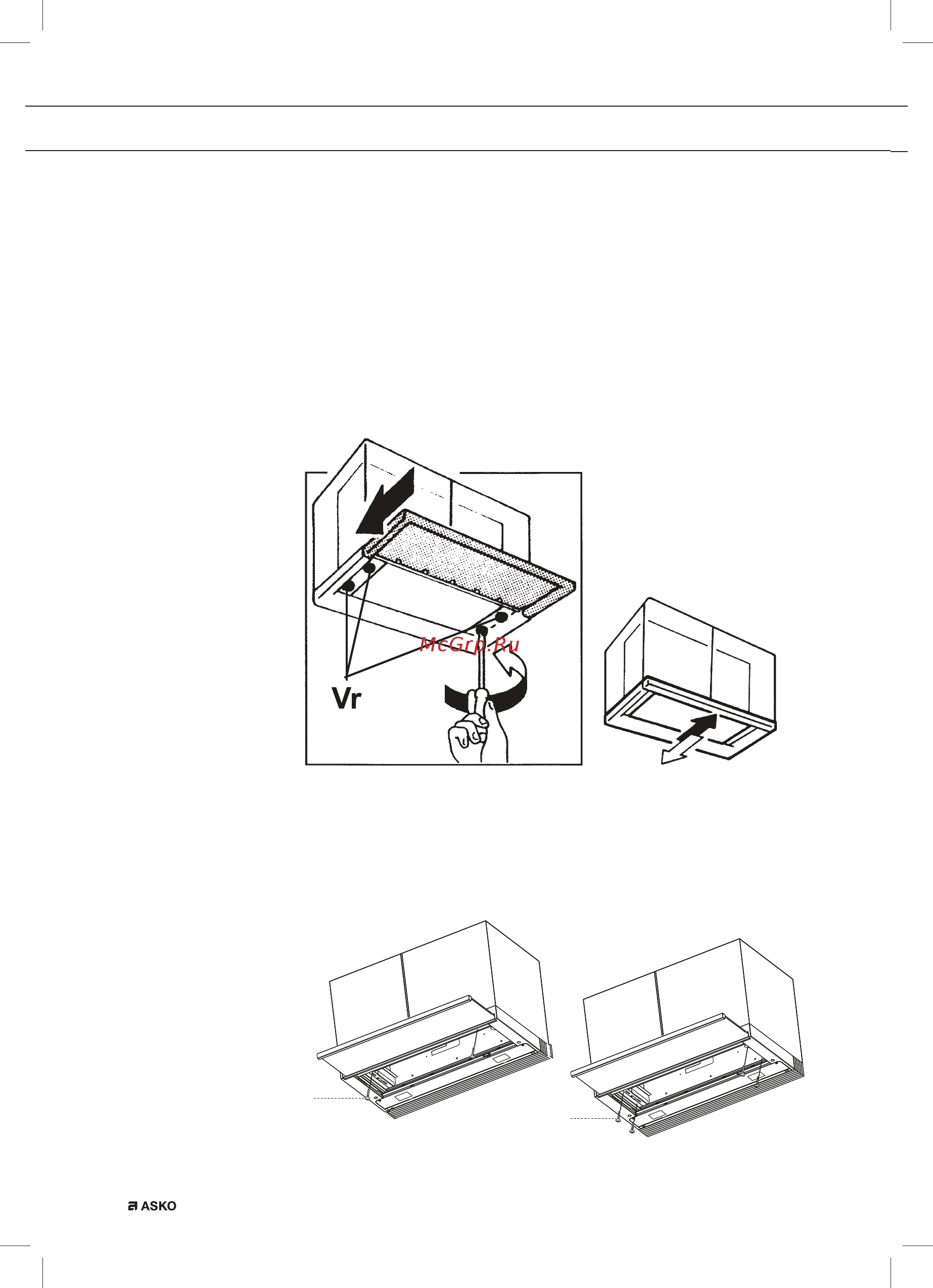 McGrp.Ru

Vr

ASKO