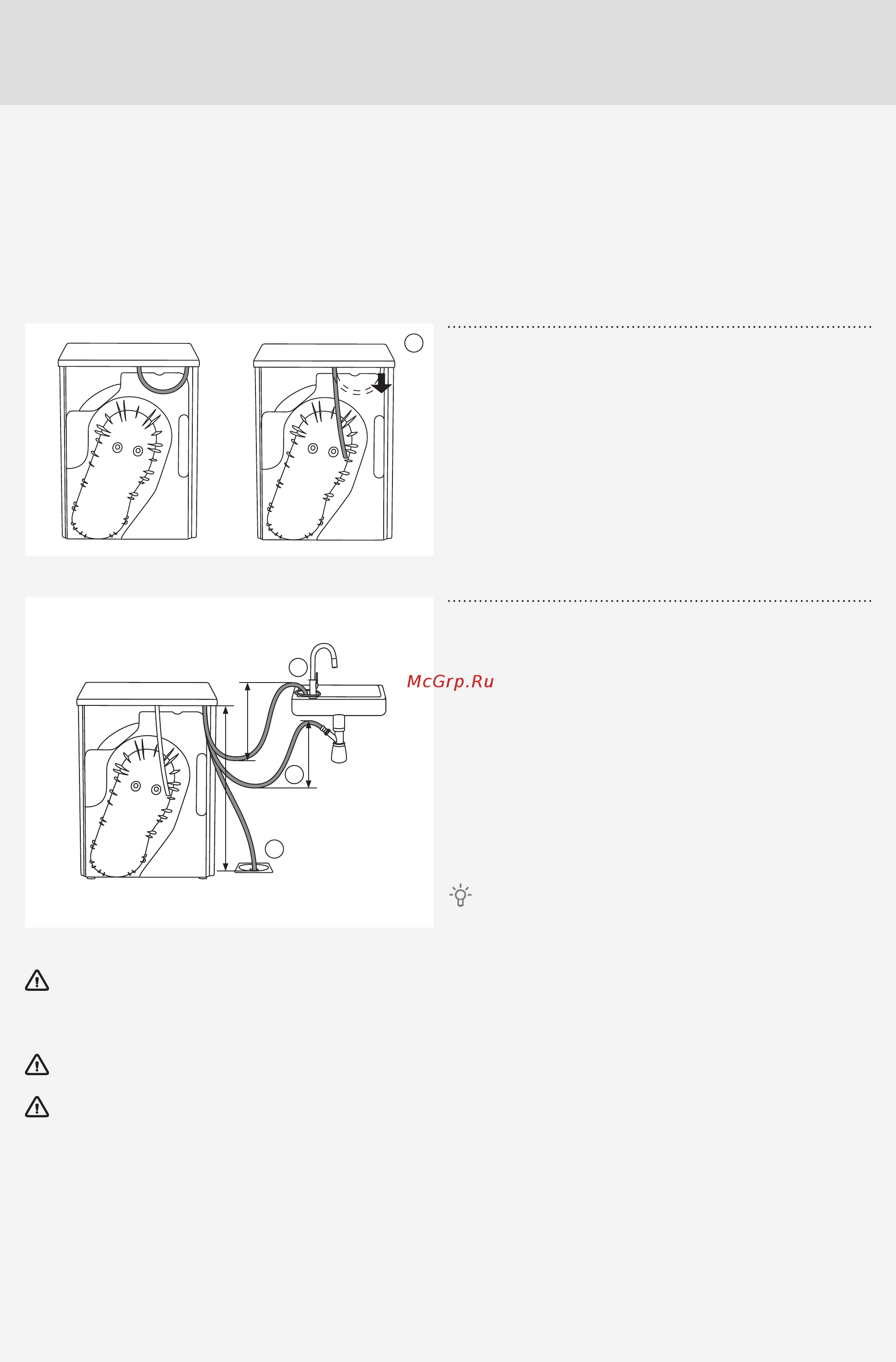 McGrp.Ru