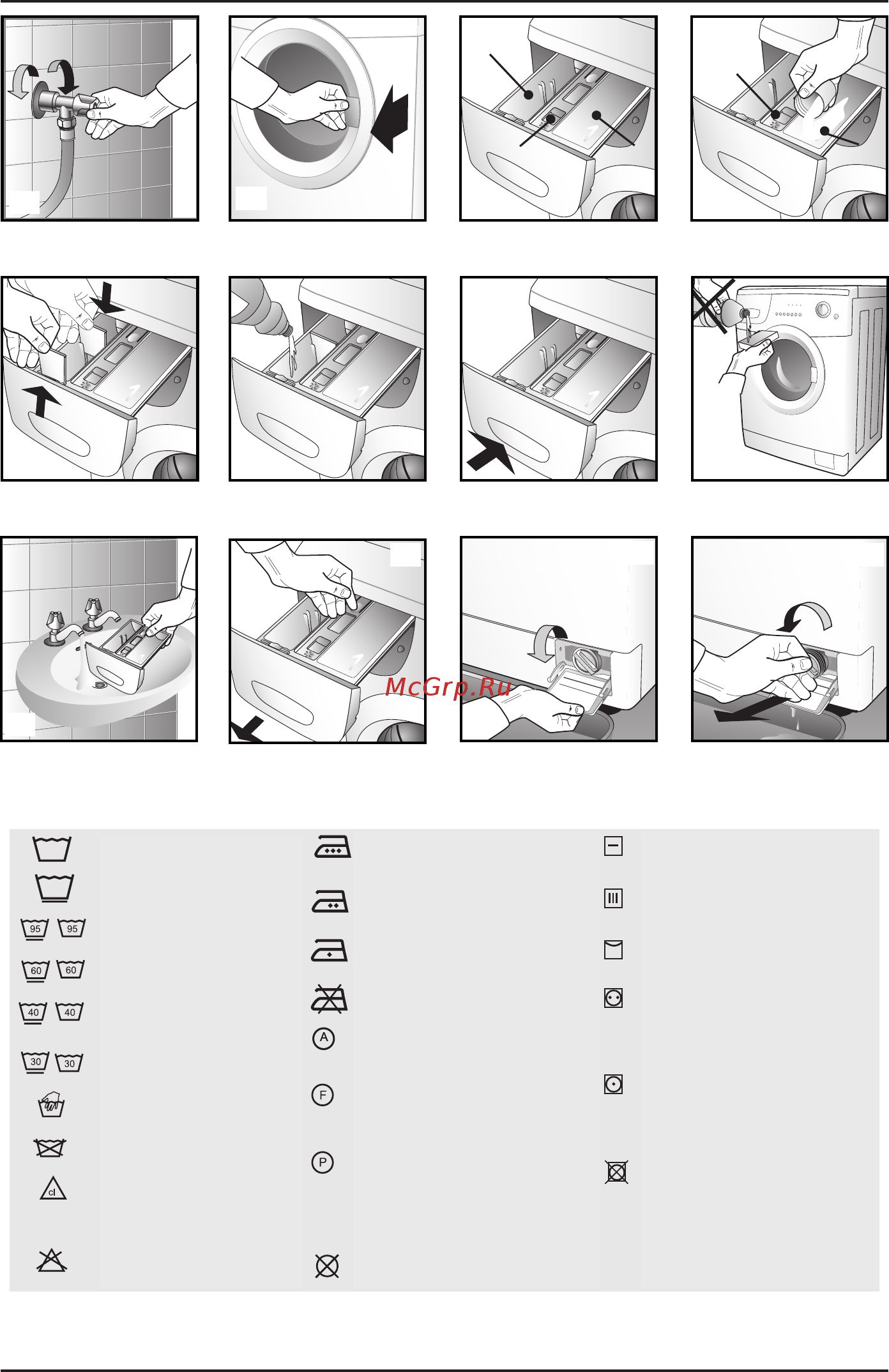 McGrp.Ru

95 95
60 60
40 40
30 30
cl
A
F
P