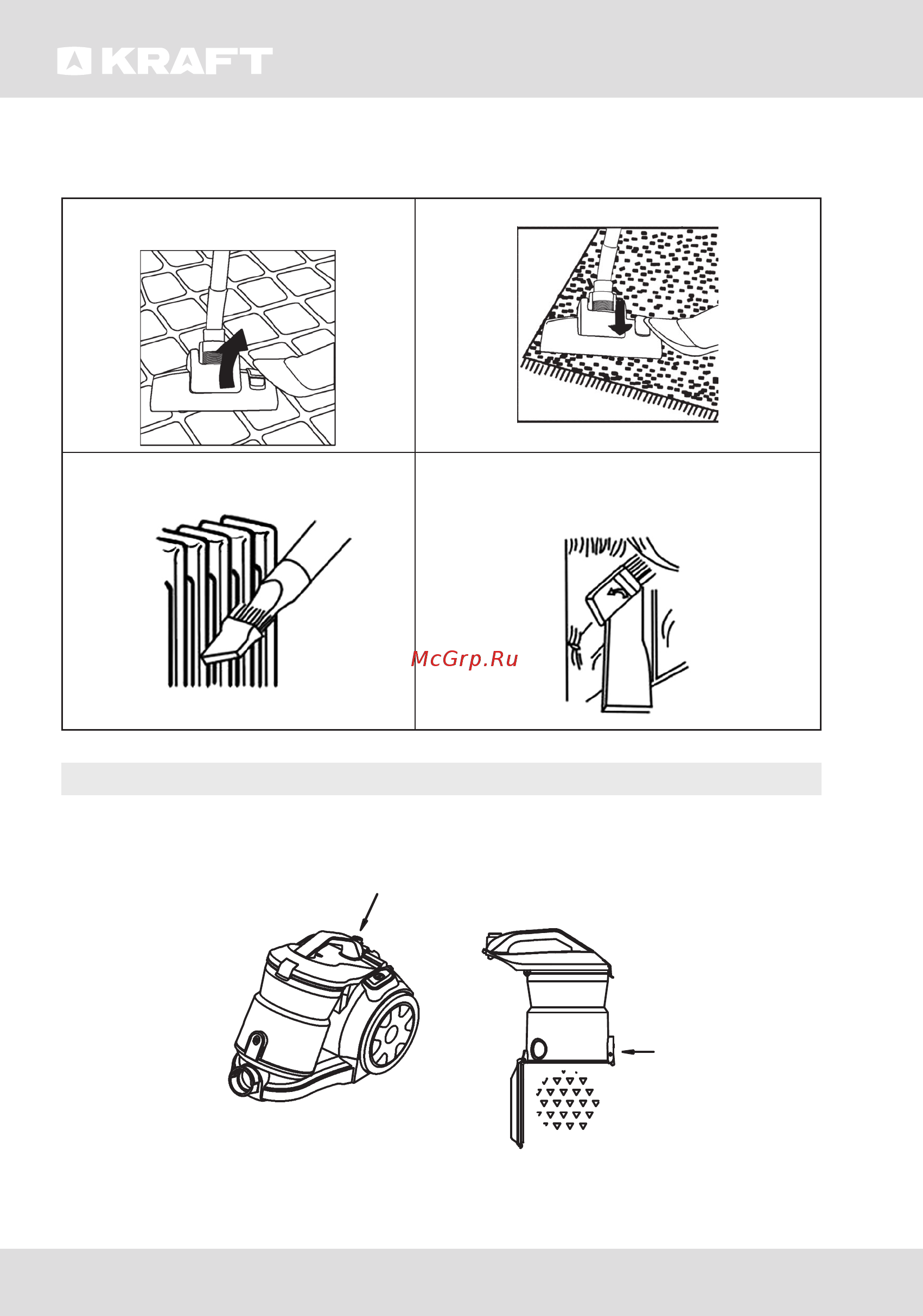 KRAFT

McGrp.Ru